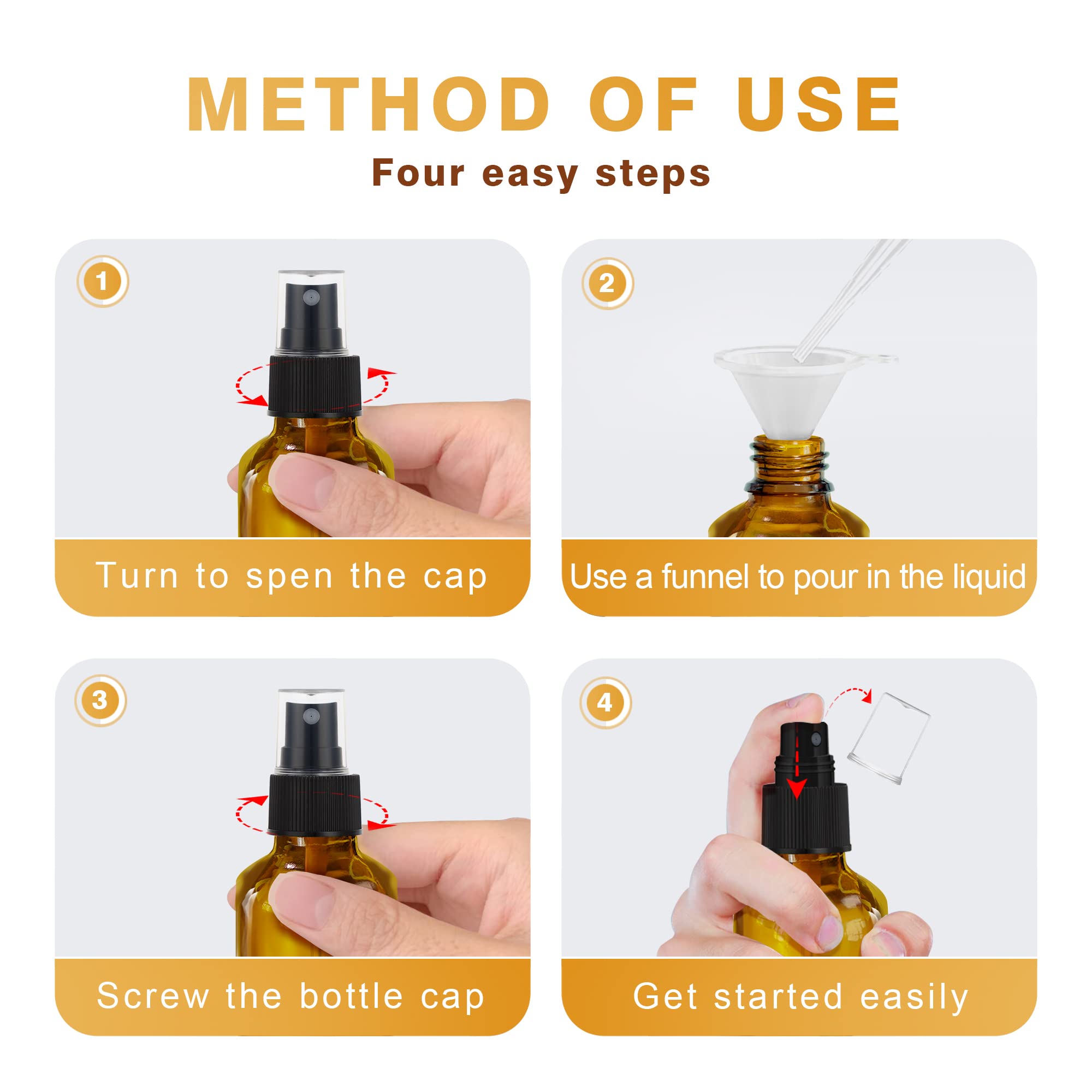 METHOD OF USE

Four easy steps

1

Turn to spen the cap

2

Use a funnel to pour in the liquid

3

Screw the bottle cap

4

Get started easily