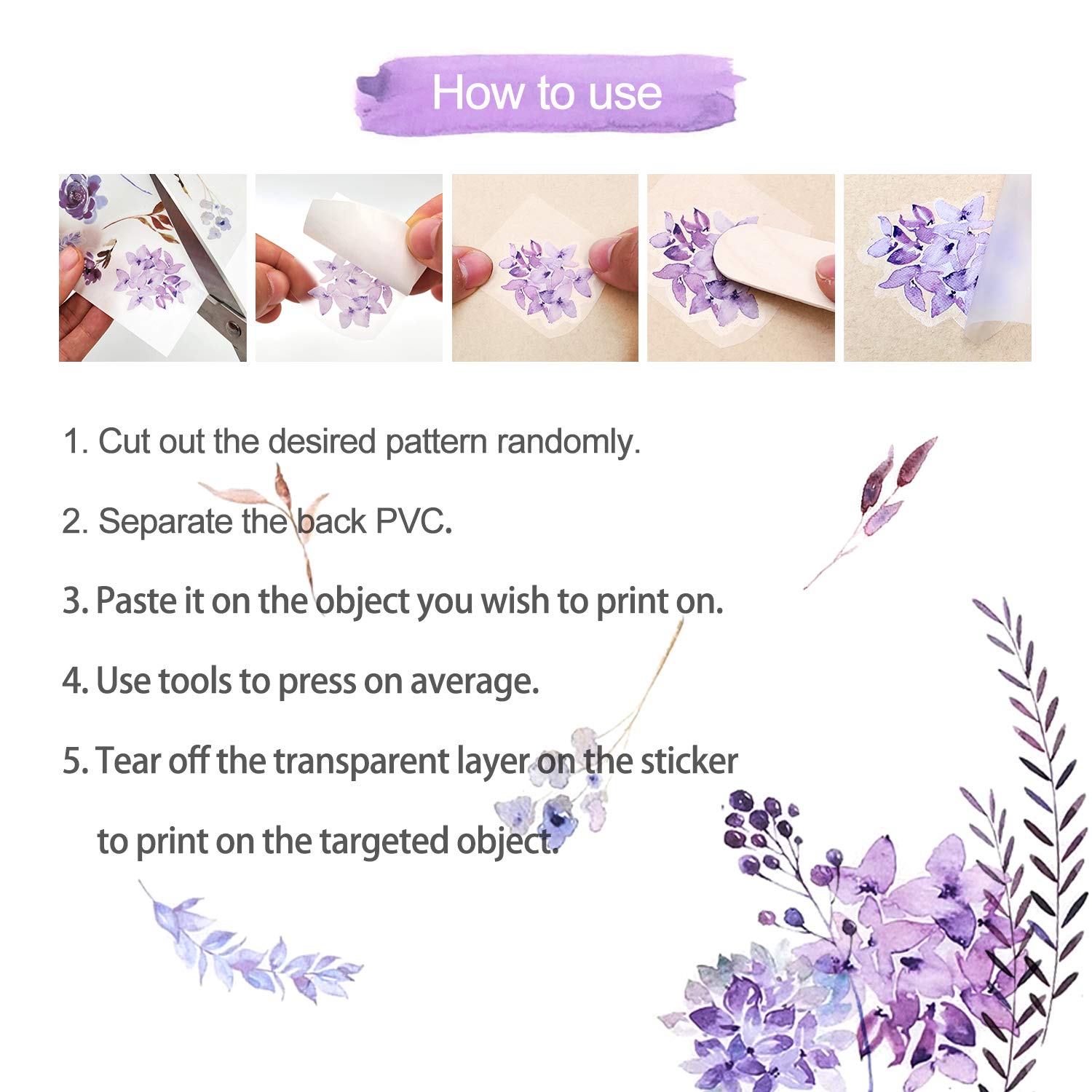 How to use

1. Cut out the desired pattern randomly.

2. Separate the back PVC.

3. Paste it on the object you wish to print on.

4. Use tools to press on average.

5. Tear off the transparent layer on the sticker to print on the targeted object.