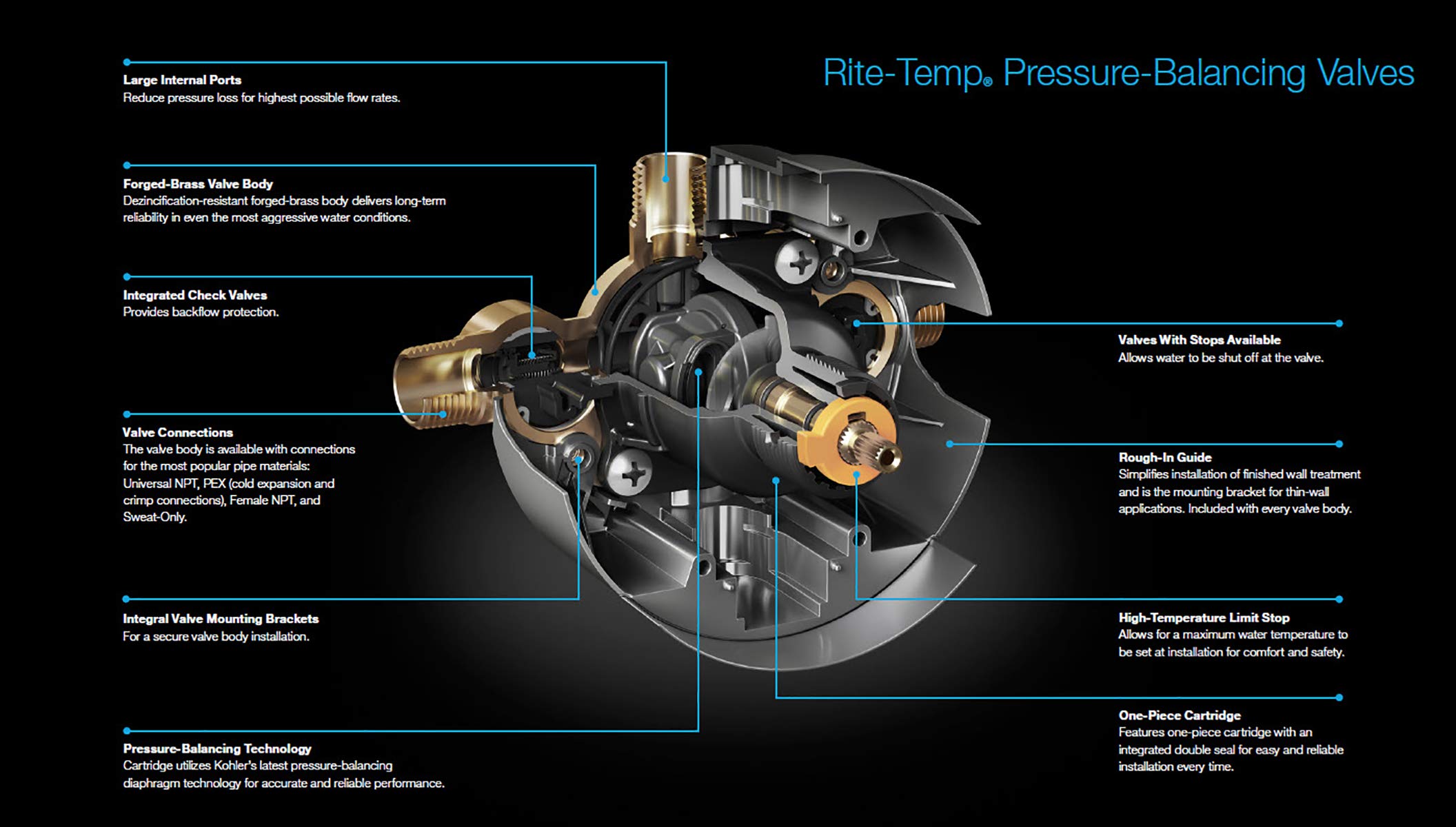 Rite-Temp® Pressure-Balancing Valves

Large Internal Ports
Reduce pressure loss for highest possible flow rates.

Forged-Brass Valve Body
Dezincification-resistant forged-brass body delivers long-term reliability in even the most aggressive water conditions.

Integrated Check Valves
Provides backflow protection.

Valve Connections
The valve body is available with connections for the most popular pipe materials: Universal NPT, PEX (cold expansion and crimp connections), Female NPT, and Sweat-Only.

Integral Valve Mounting Brackets
For a secure valve body installation.

Pressure-Balancing Technology
Cartridge utilizes Kohler's latest pressure-balancing diaphragm technology for accurate and reliable performance.

Valves With Stops Available
Allows water to be shut off at the valve.

Rough-In Guide
Simplifies installation of finished wall treatment and is the mounting bracket for thin-wall applications. Included with every valve body.

High-Temperature Limit Stop
Allows for a maximum water temperature to be set at installation for comfort and safety.

One-Piece Cartridge
Features one-piece cartridge with an integrated double seal for easy and reliable installation every time.