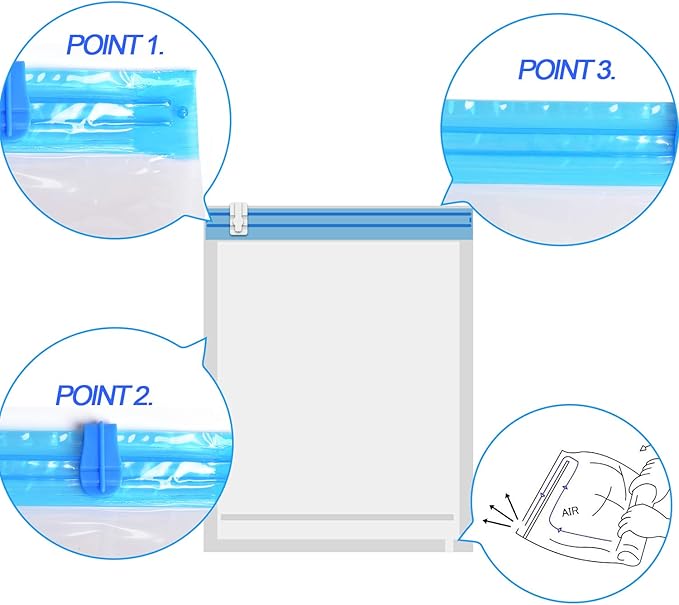 POINT 1.

POINT 3.

POINT 2.

AIR