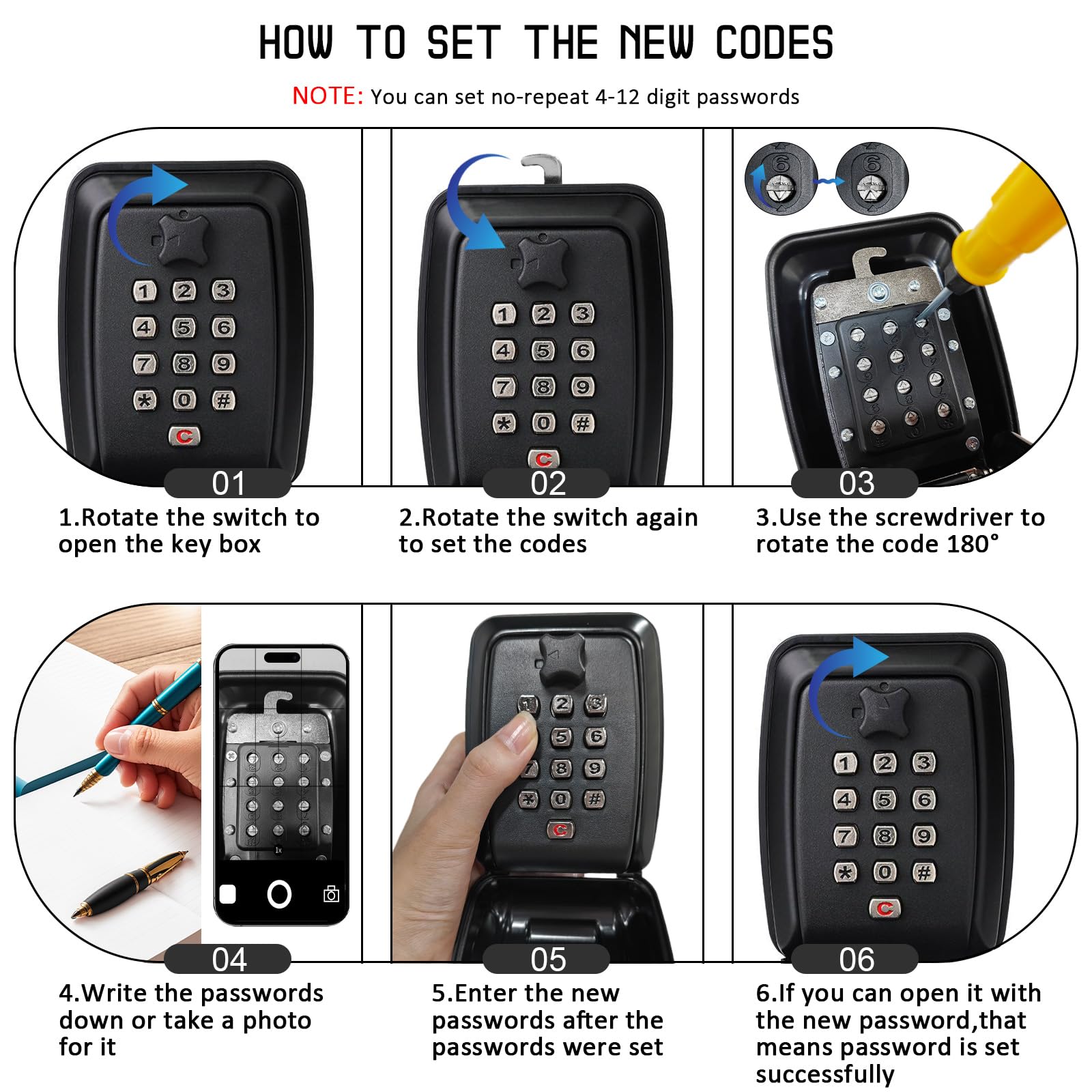 HOW TO SET THE NEW CODES

NOTE: You can set no-repeat 4-12 digit passwords

1 2 3
4 5 6
7 8 9
* 0 #
C

01

1.Rotate the switch to open the key box

1 2 3
4 5 6
7 8 9
* 0 #
C

02

2.Rotate the switch again to set the codes

6 6

03

3.Use the screwdriver to rotate the code 180°

1x

04

4.Write the passwords down or take a photo for it

1 2 3
5 6
7 8 9
* 0 #
C

05

5.Enter the new passwords after the passwords were set

1 2 3
4 5 6
7 8 9
* 0 #
C

06

6.If you can open it with the new password,that means password is set successfully