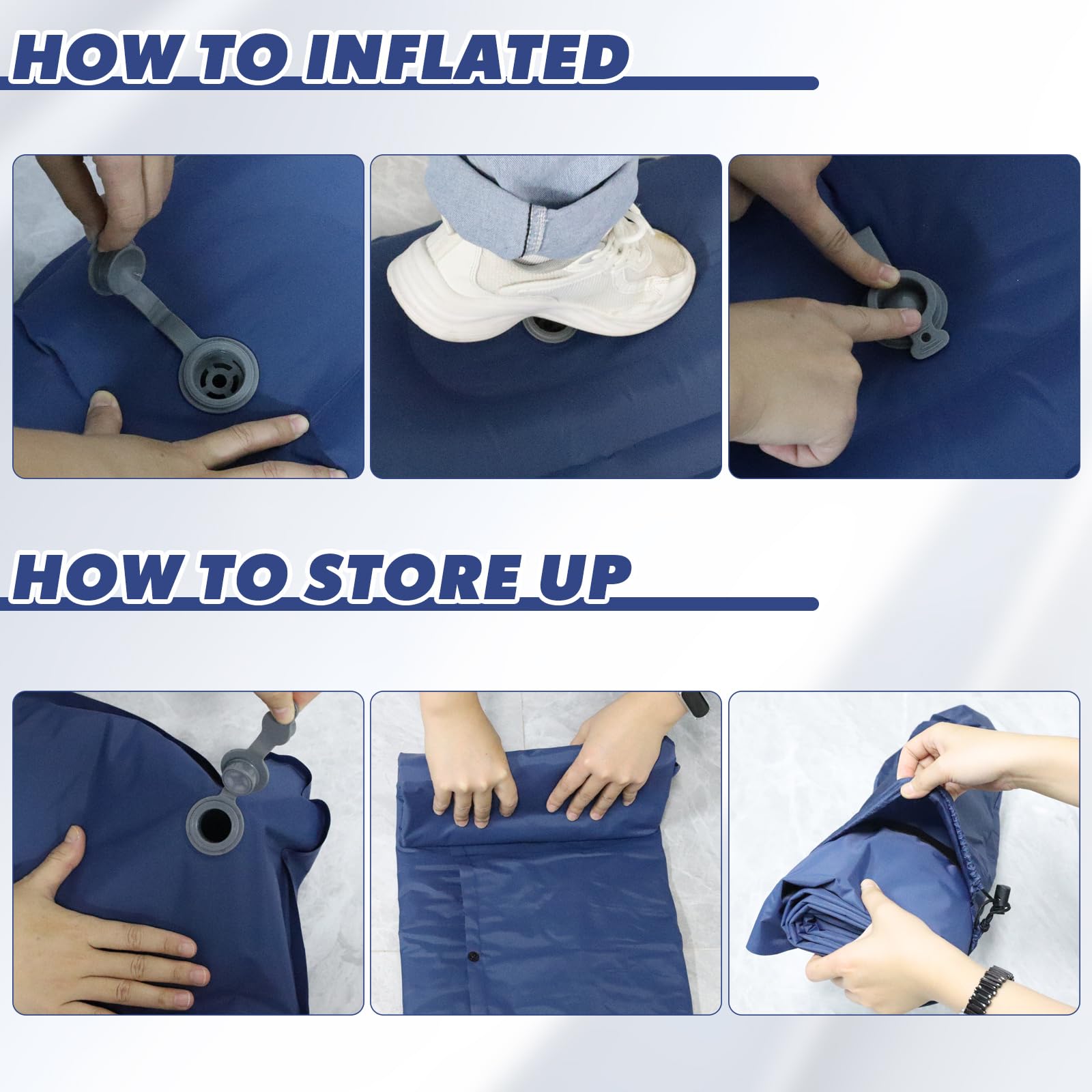 HOW TO INFLATED

HOW TO STORE UP