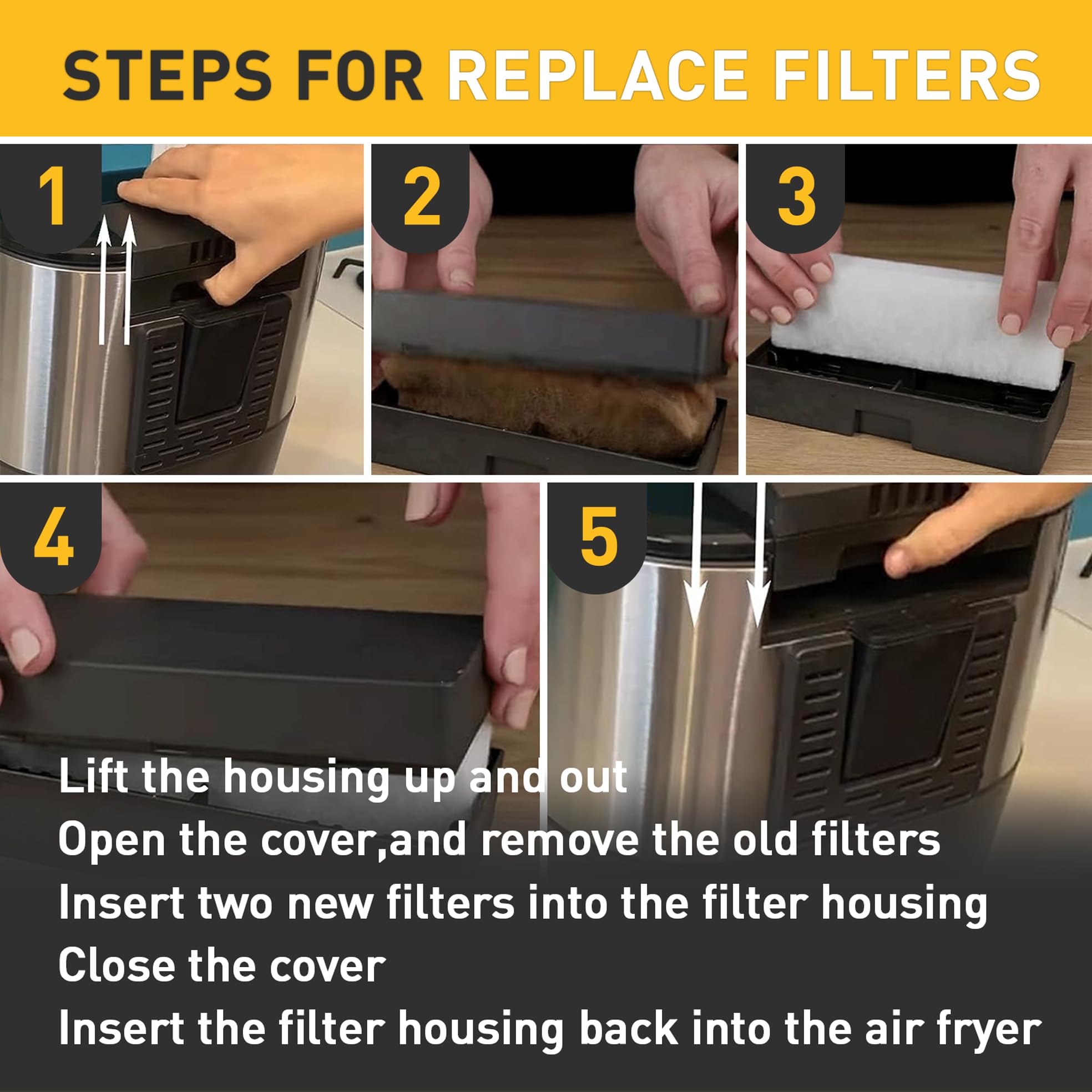 STEPS FOR REPLACE FILTERS

1

2

3

4

5

Lift the housing up and out
Open the cover,and remove the old filters
Insert two new filters into the filter housing
Close the cover
Insert the filter housing back into the air fryer