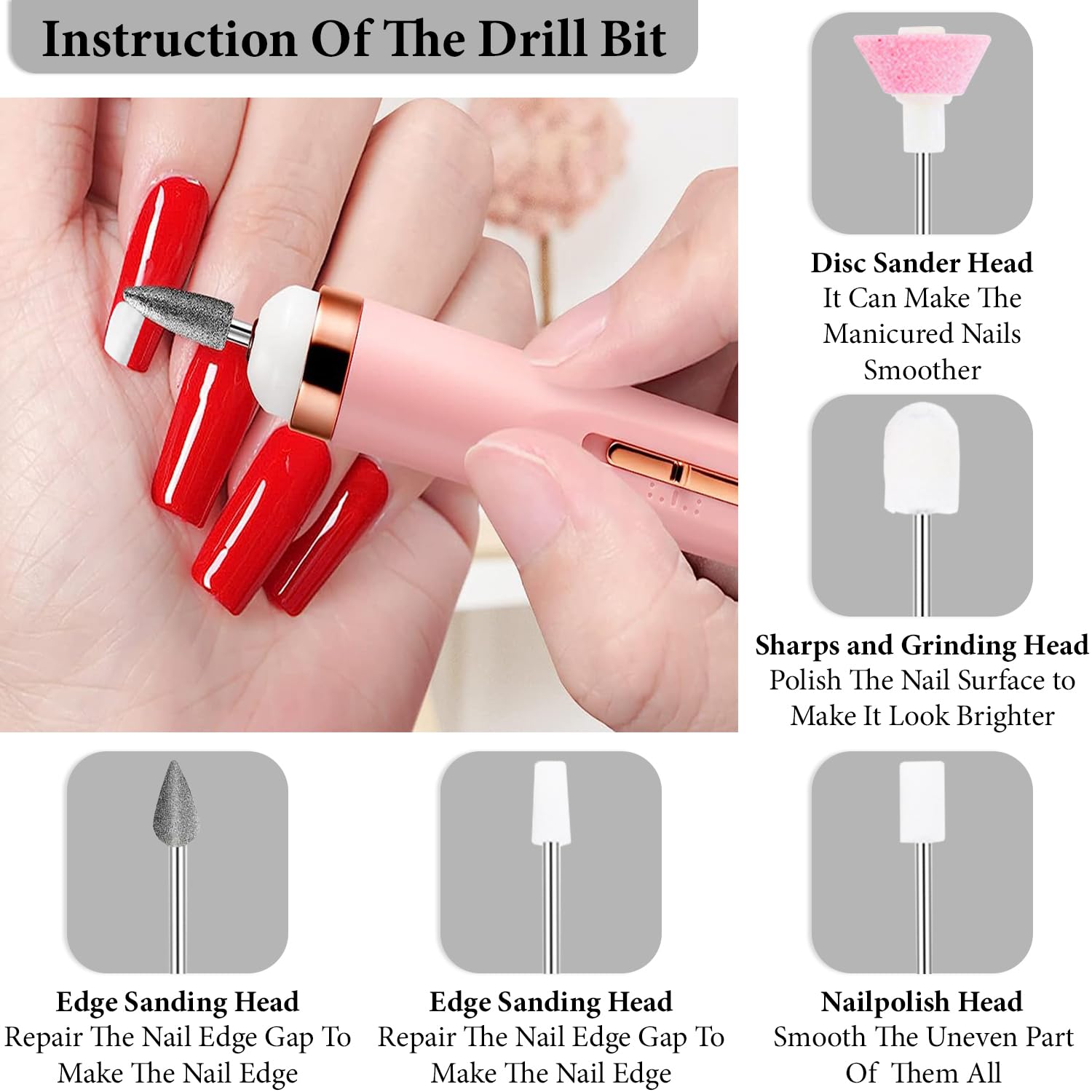 Instruction Of The Drill Bit

Disc Sander Head
It Can Make The Manicured Nails Smoother

Sharps and Grinding Head
Polish The Nail Surface to Make It Look Brighter

Edge Sanding Head
Repair The Nail Edge Gap To Make The Nail Edge

Edge Sanding Head
Repair The Nail Edge Gap To Make The Nail Edge

Nailpolish Head
Smooth The Uneven Part Of Them All