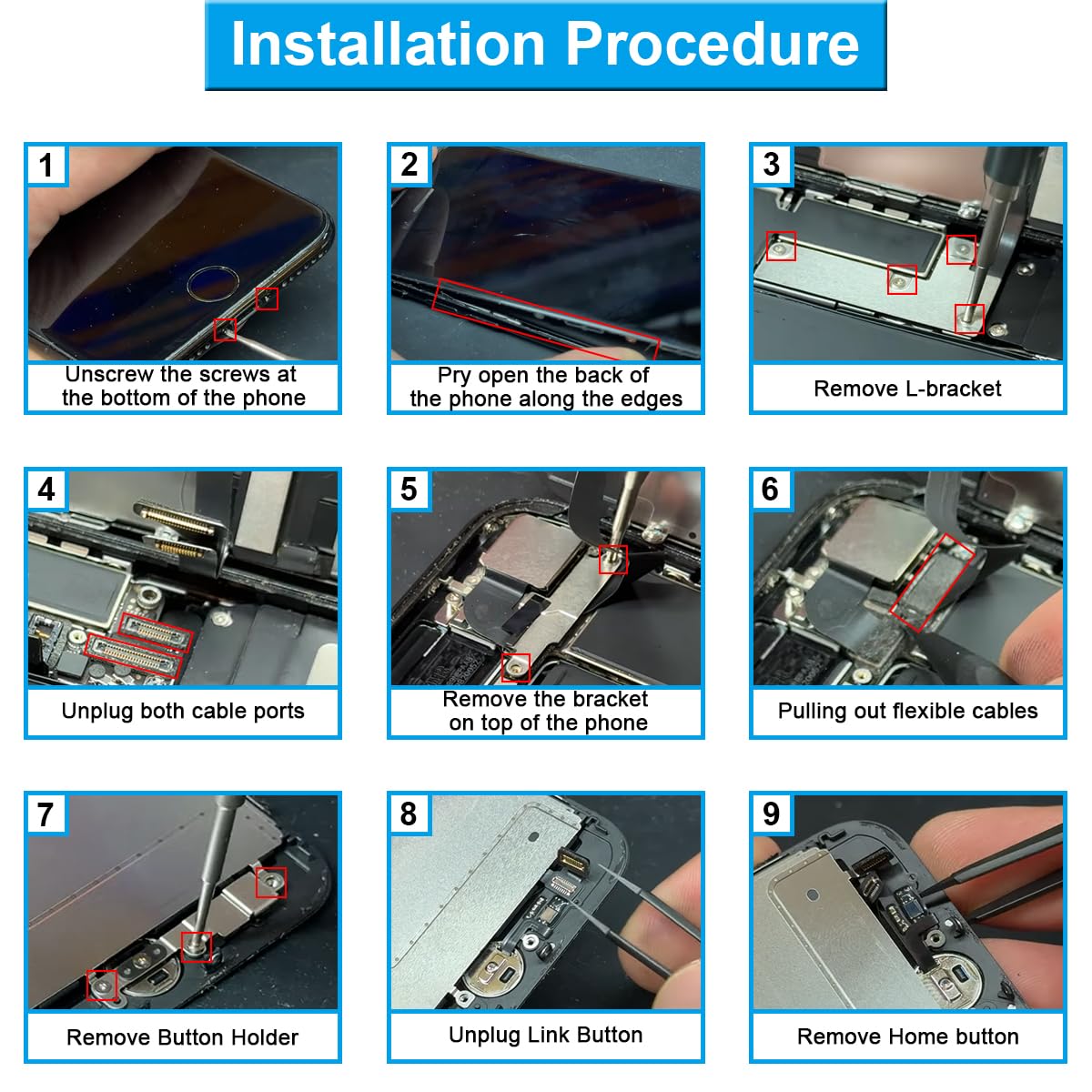 Installation Procedure

1
Unscrew the screws at the bottom of the phone

2
Pry open the back of the phone along the edges

3
Remove L-bracket

4
Unplug both cable ports

5
Remove the bracket on top of the phone

6
Pulling out flexible cables

7
Remove Button Holder

8
Unplug Link Button

9
Remove Home button