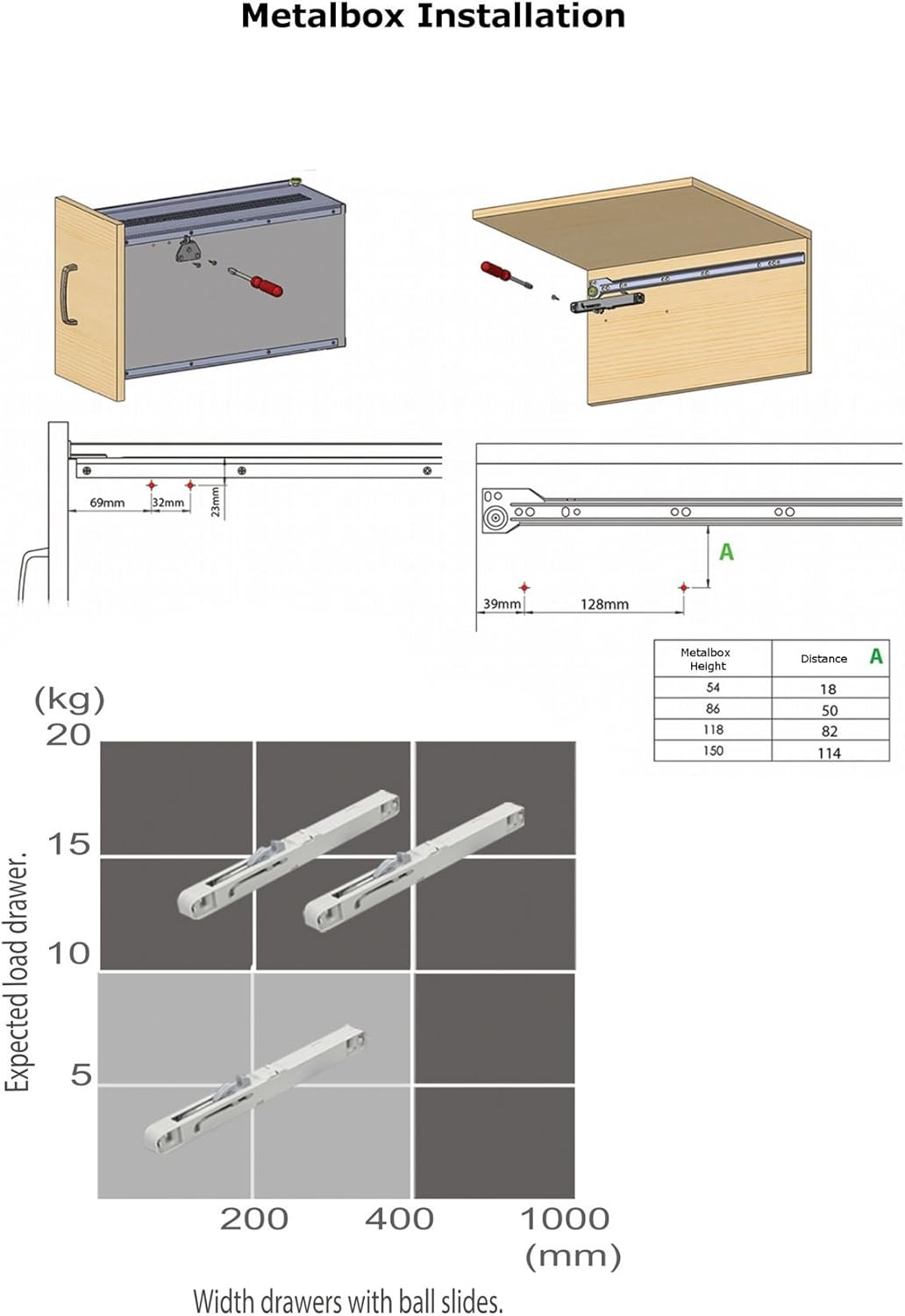 Metalbox Installation

69mm 32mm 23mm

A

39mm 128mm

| Metalbox Height | Distance A |
|---|---|
| 54 | 18 |
| 86 | 50 |
| 118 | 82 |
| 150 | 114 |

(kg)
20
15
10
5

Expected load drawer.

200 400 1000
(mm)

Width drawers with ball slides.