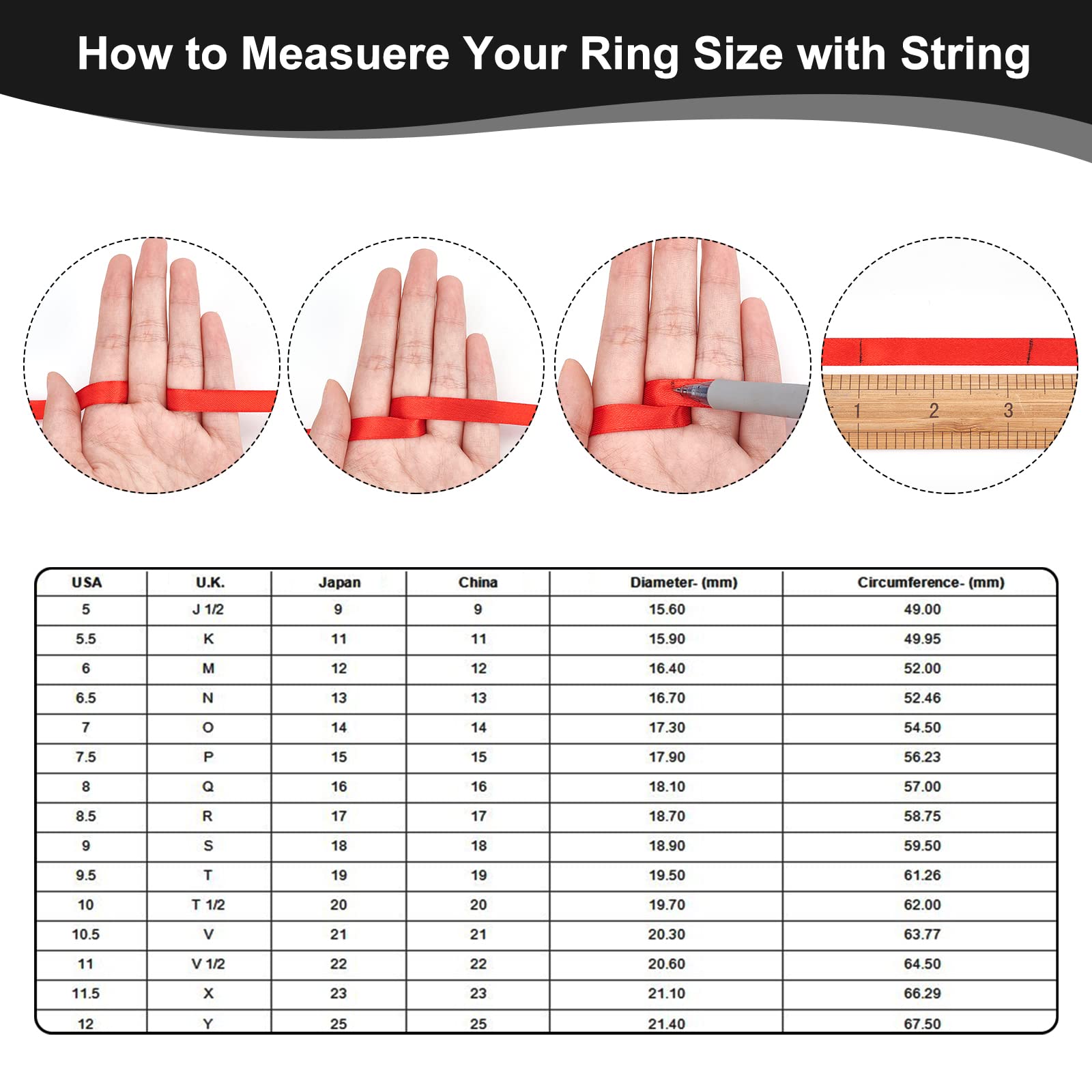 How to Measuere Your Ring Size with String

1 2 3

| USA | U.K. | Japan | China | Diameter- (mm) | Circumference- (mm) |
|---|---|---|---|---|---|
| 5 | J 1/2 | 9 | 9 | 15.60 | 49.00 |
| 5.5 | K | 11 | 11 | 15.90 | 49.95 |
| 6 | M | 12 | 12 | 16.40 | 52.00 |
| 6.5 | N | 13 | 13 | 16.70 | 52.46 |
| 7 | O | 14 | 14 | 17.30 | 54.50 |
| 7.5 | P | 15 | 15 | 17.90 | 56.23 |
| 8 | Q | 16 | 16 | 18.10 | 57.00 |
| 8.5 | R | 17 | 17 | 18.70 | 58.75 |
| 9 | S | 18 | 18 | 18.90 | 59.50 |
| 9.5 | T | 19 | 19 | 19.50 | 61.26 |
| 10 | T 1/2 | 20 | 20 | 19.70 | 62.00 |
| 10.5 | V | 21 | 21 | 20.30 | 63.77 |
| 11 | V 1/2 | 22 | 22 | 20.60 | 64.50 |
| 11.5 | X | 23 | 23 | 21.10 | 66.29 |
| 12 | Y | 25 | 25 | 21.40 | 67.50 |