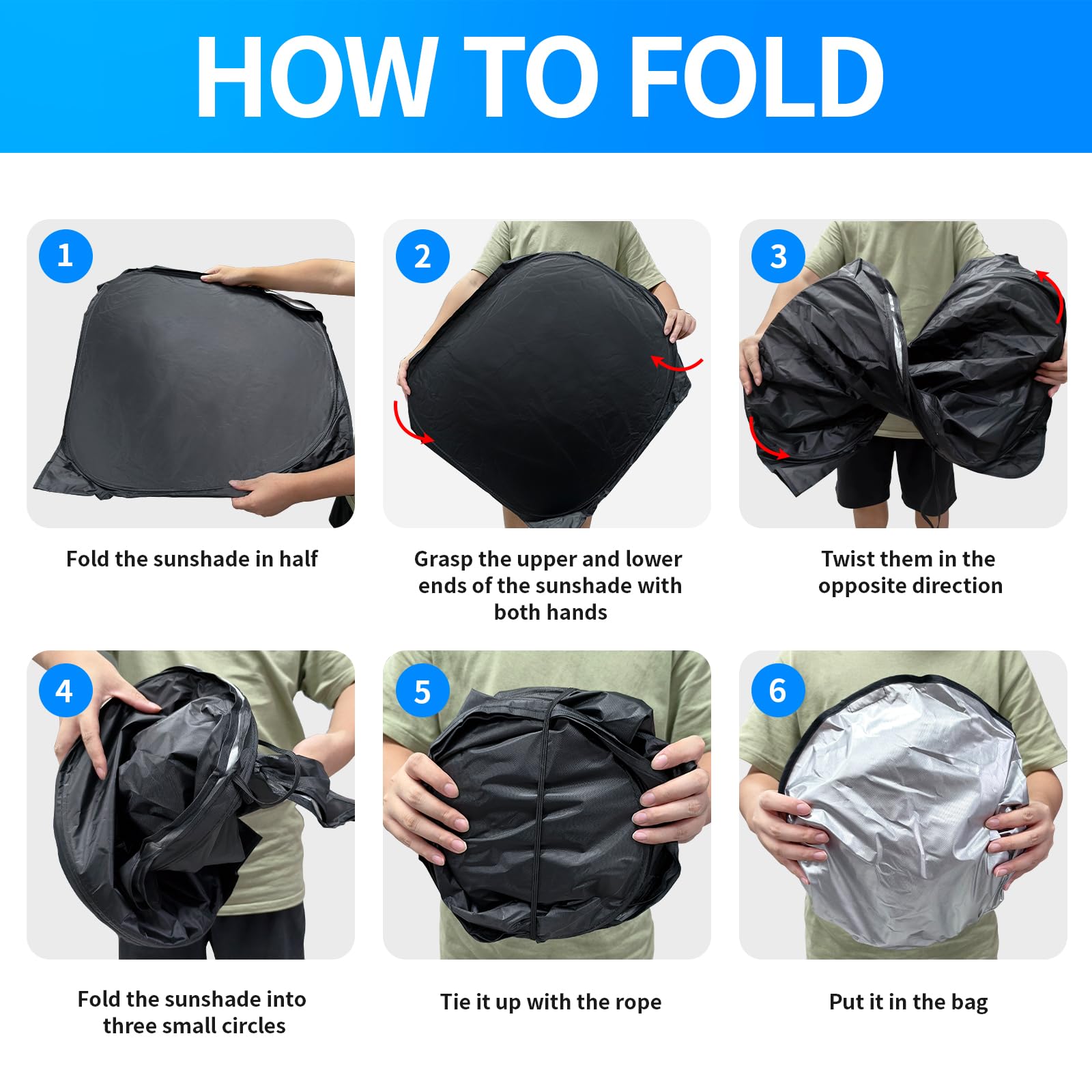 HOW TO FOLD

1

Fold the sunshade in half

2

Grasp the upper and lower ends of the sunshade with both hands

3

Twist them in the opposite direction

4

Fold the sunshade into three small circles

5

Tie it up with the rope

6

Put it in the bag