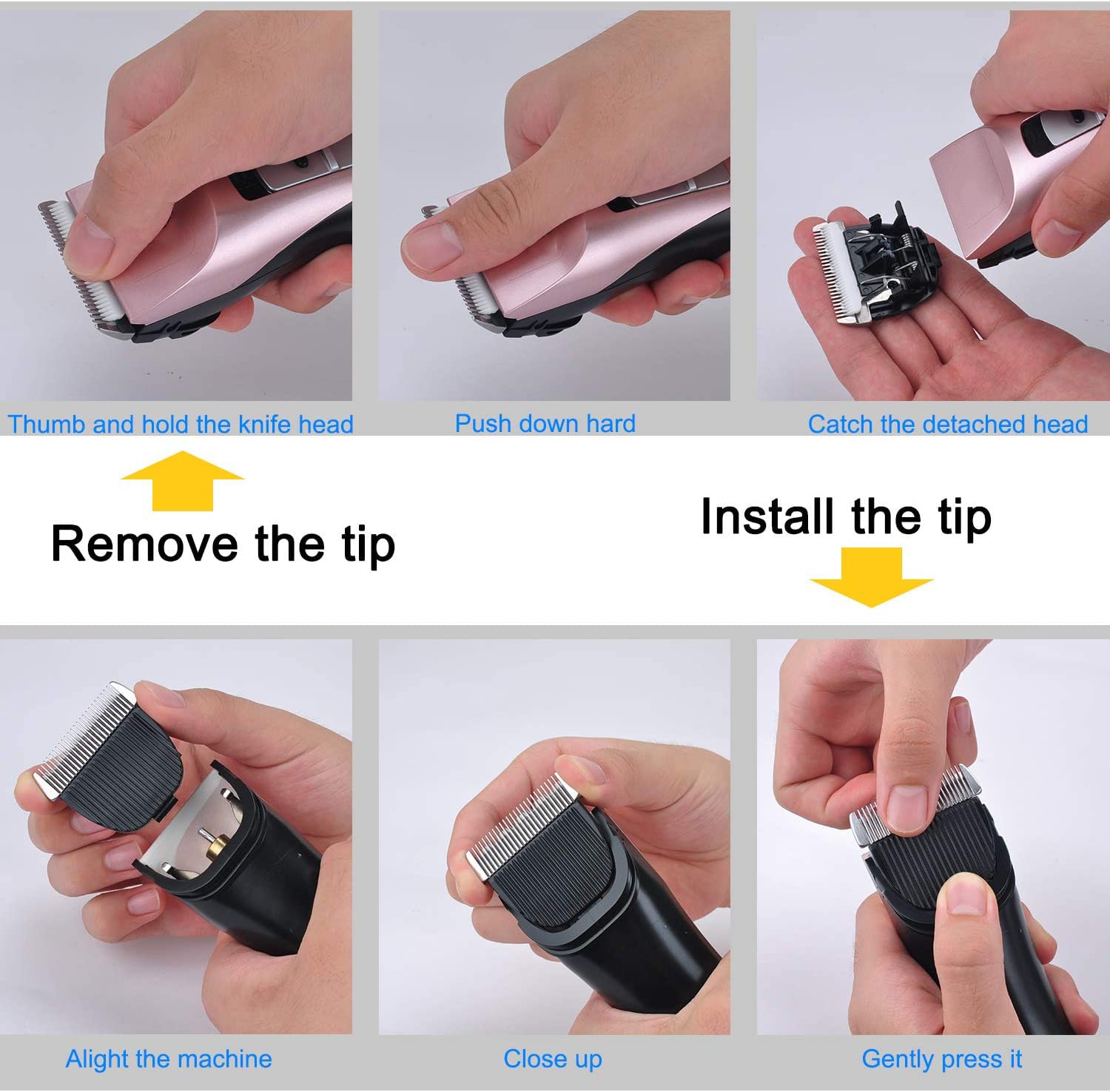 Thumb and hold the knife head

Push down hard

Catch the detached head

Remove the tip

Install the tip

Alight the machine

Close up

Gently press it