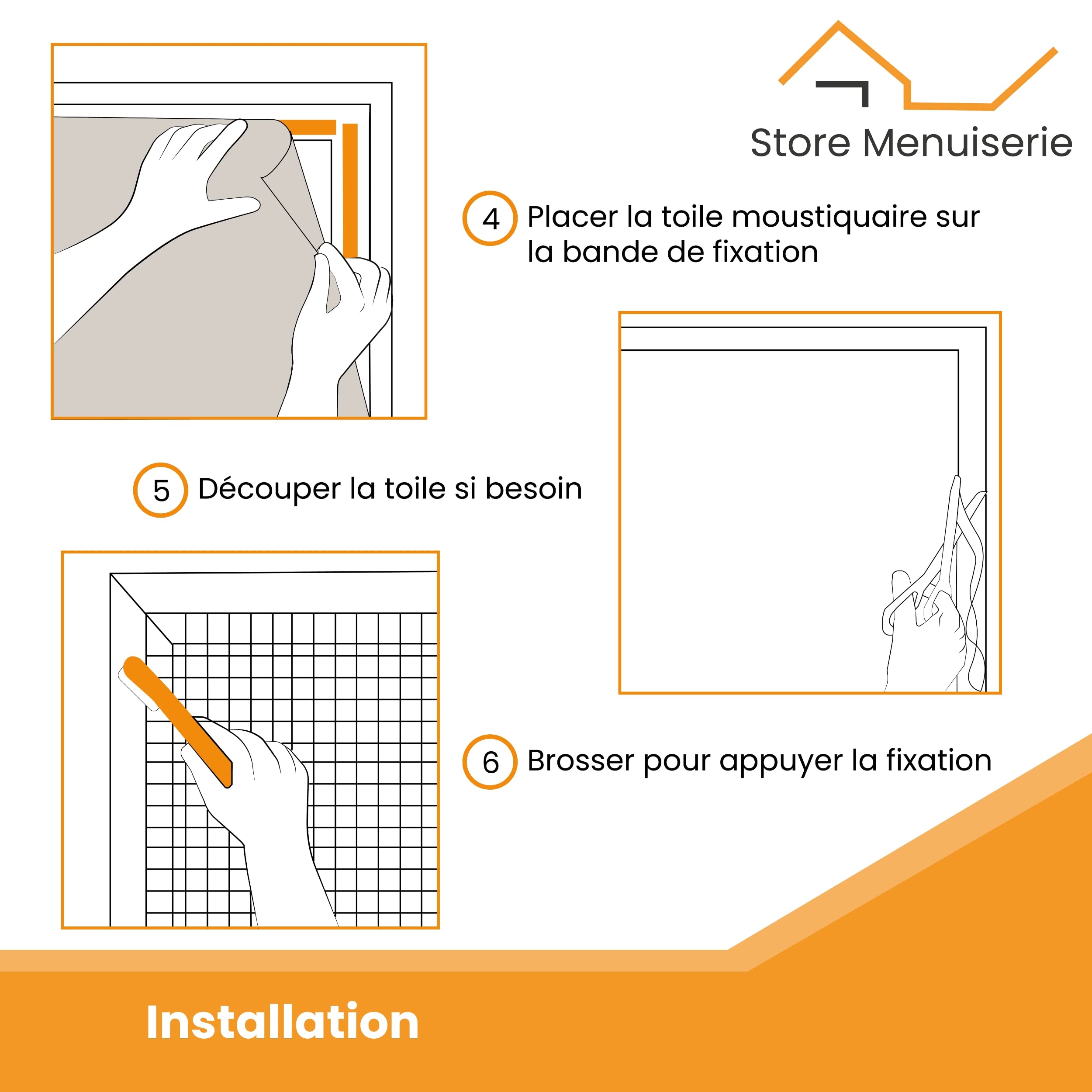 Store Menuiserie

4 Placer la toile moustiquaire sur la bande de fixation

5 Découper la toile si besoin

6 Brosser pour appuyer la fixation

Installation