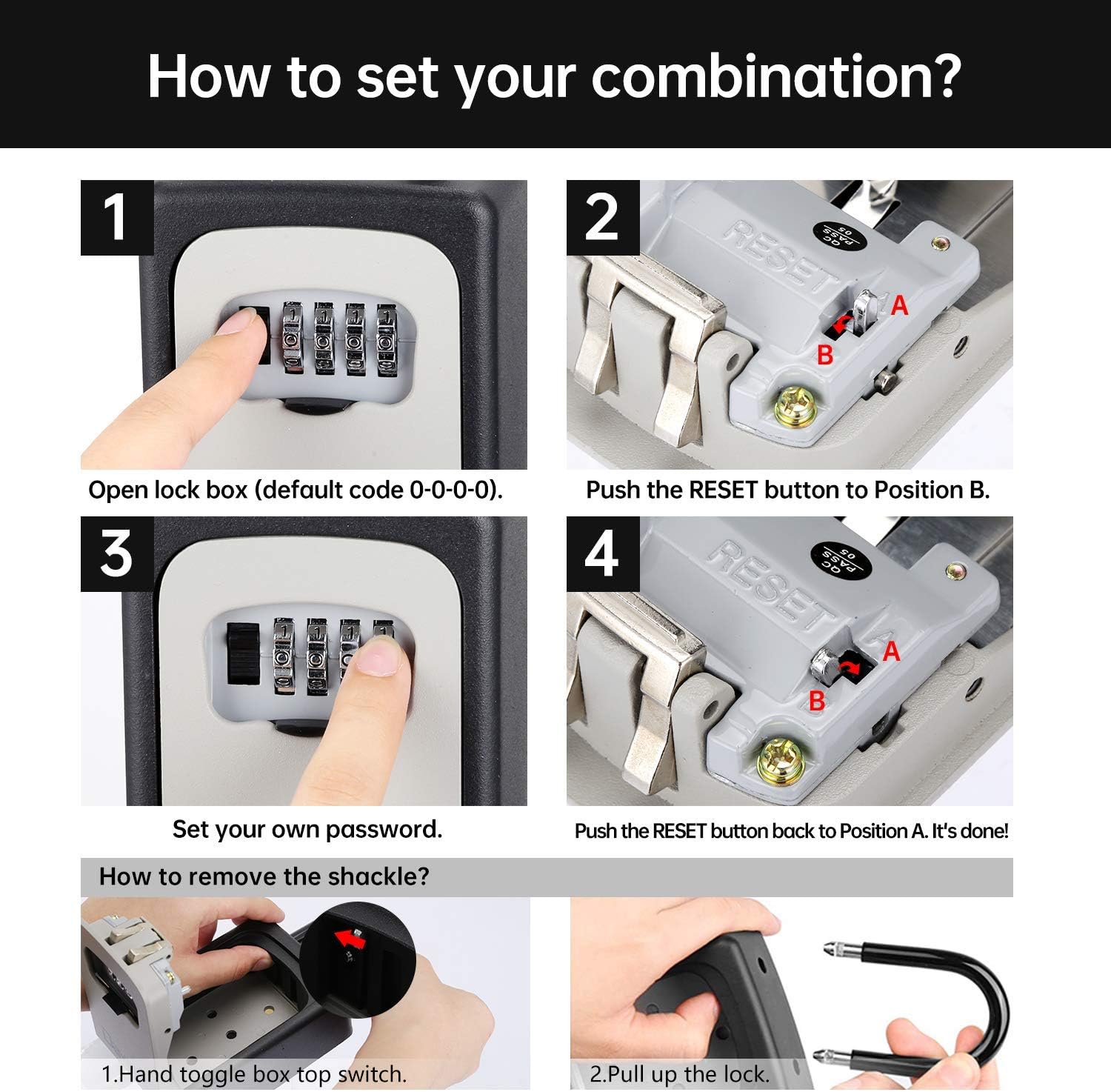 How to set your combination?

1

Open lock box (default code 0-0-0-0).

2

RESET

QC PASS 05

A

B

Push the RESET button to Position B.

3

Set your own password.

4

RESET

QC PASS 05

A

B

Push the RESET button back to Position A. It's done!

How to remove the shackle?

1.Hand toggle box top switch.

2.Pull up the lock.