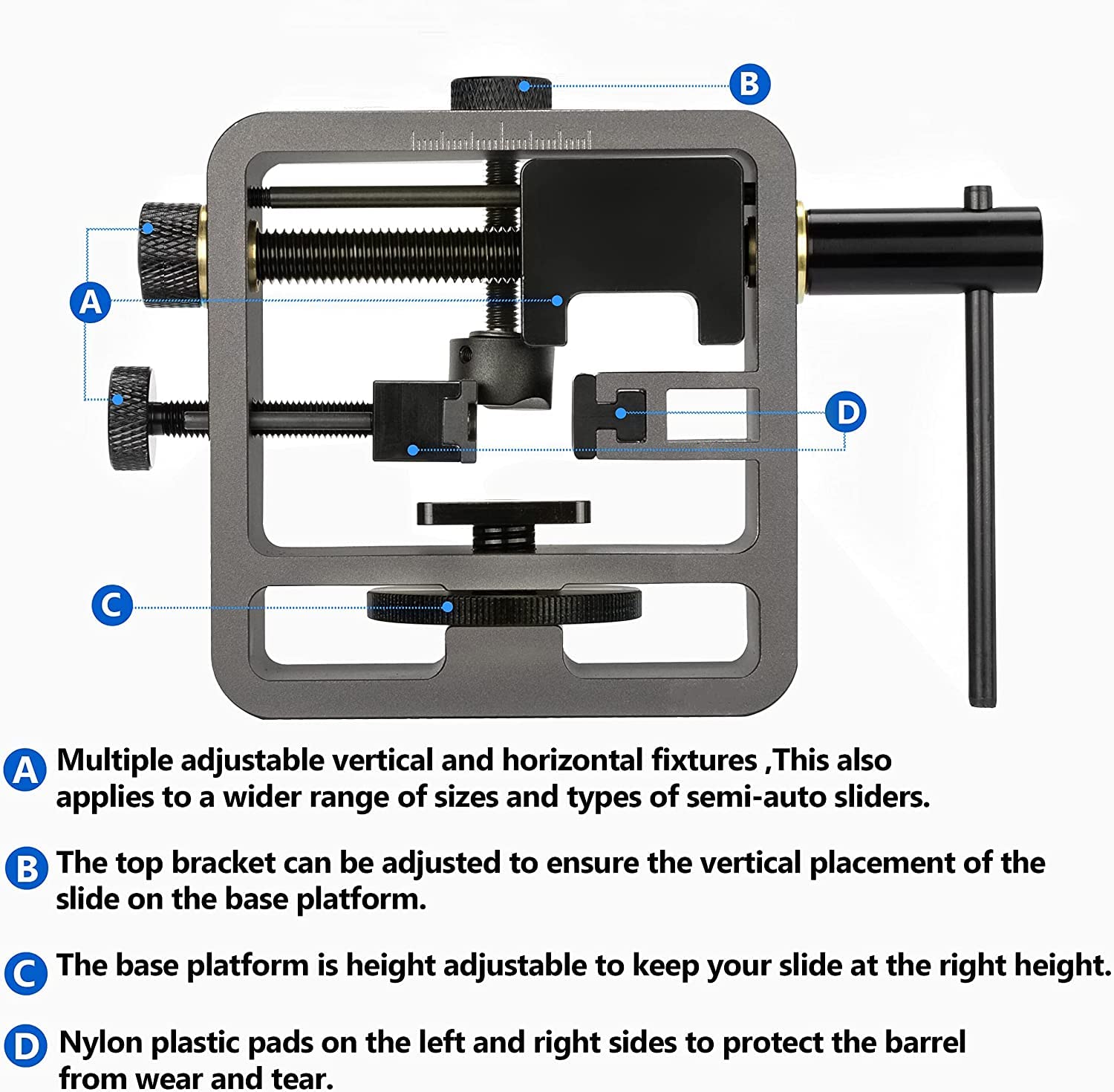 B

A

D

C

A Multiple adjustable vertical and horizontal fixtures ,This also applies to a wider range of sizes and types of semi-auto sliders.

B The top bracket can be adjusted to ensure the vertical placement of the slide on the base platform.

C The base platform is height adjustable to keep your slide at the right height.

D Nylon plastic pads on the left and right sides to protect the barrel from wear and tear.