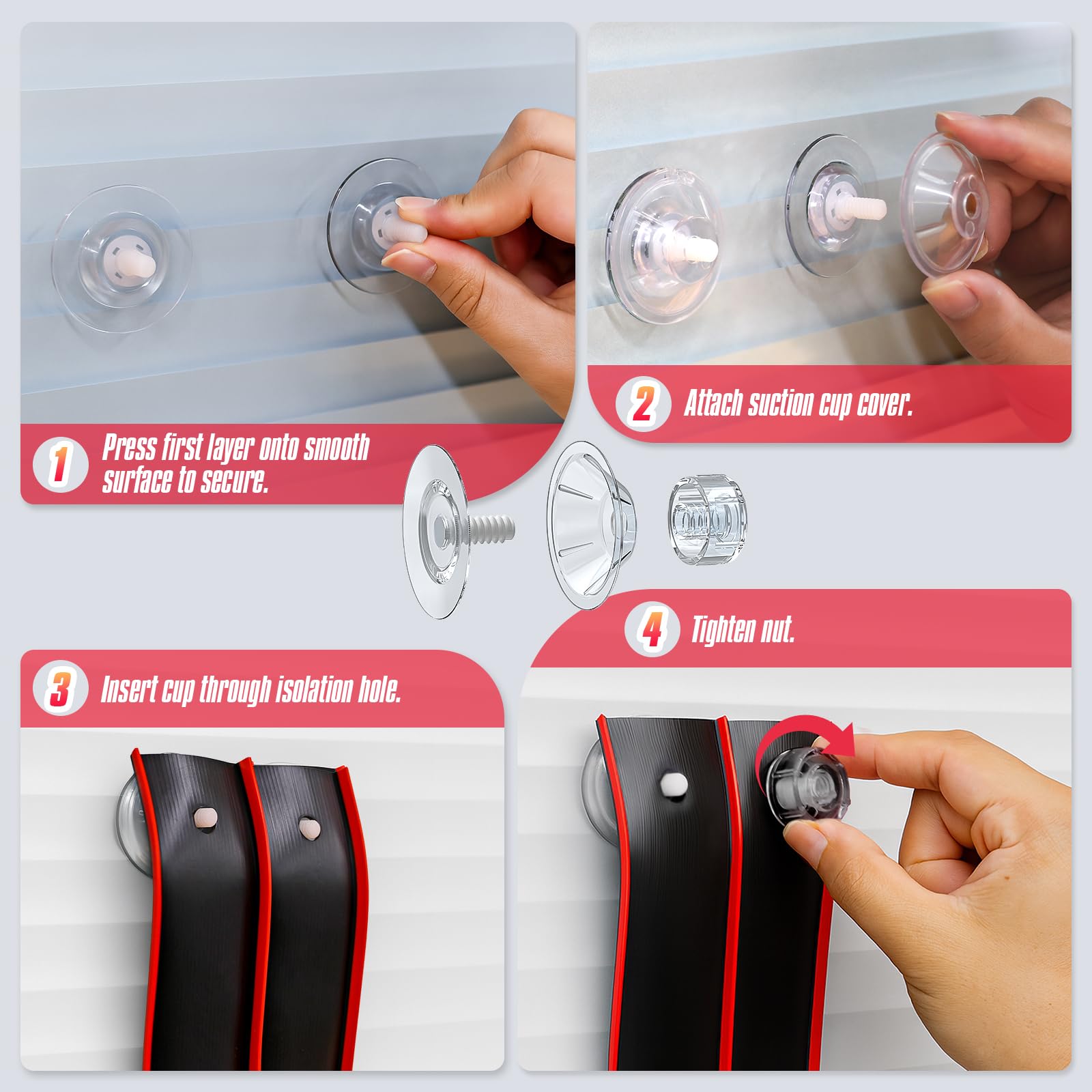 1 Press first layer onto smooth surface to secure.

2 Attach suction cup cover.

3 Insert cup through isolation hole.

4 Tighten nut.