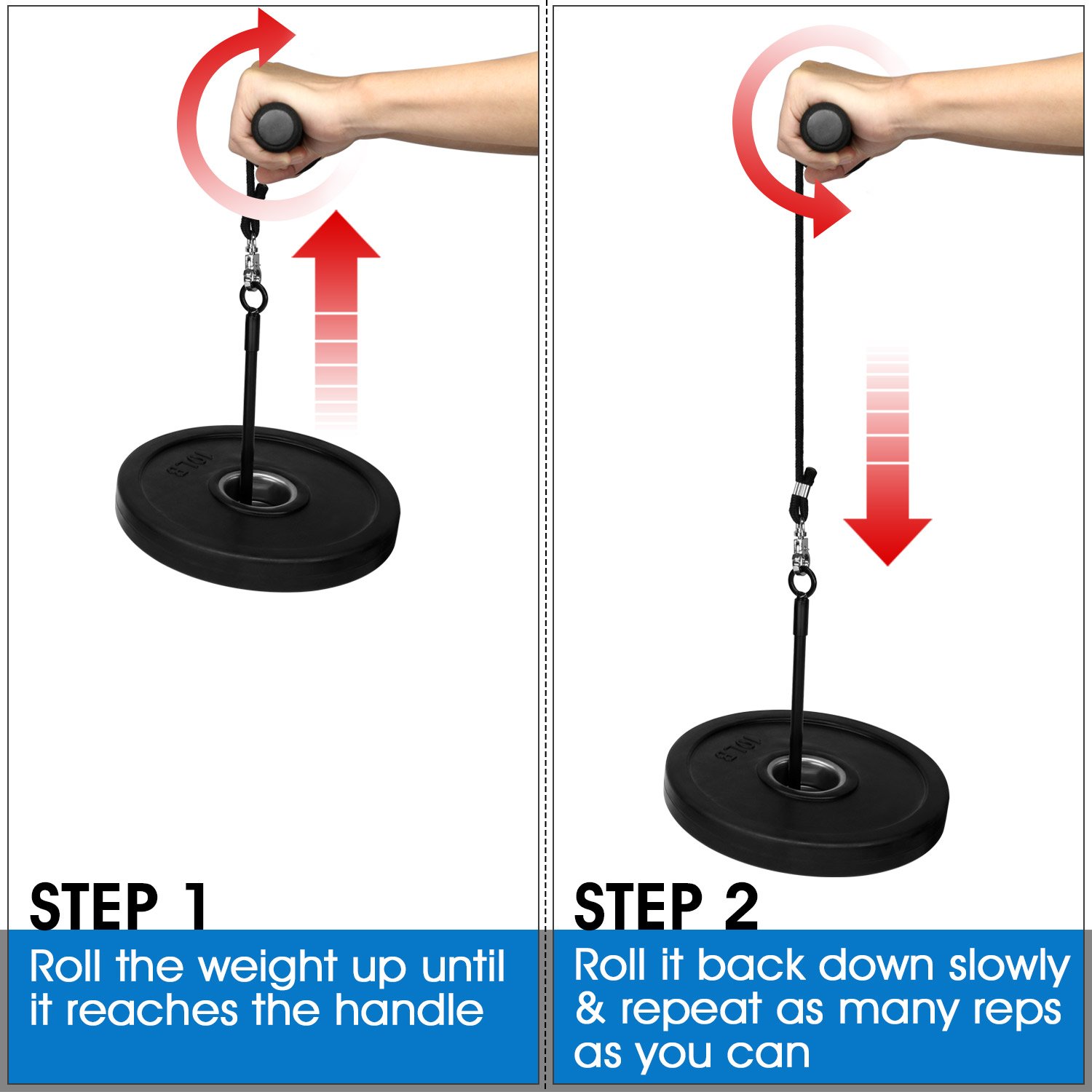 10LB

STEP 1

Roll the weight up until it reaches the handle

10LB

STEP 2

Roll it back down slowly & repeat as many reps as you can