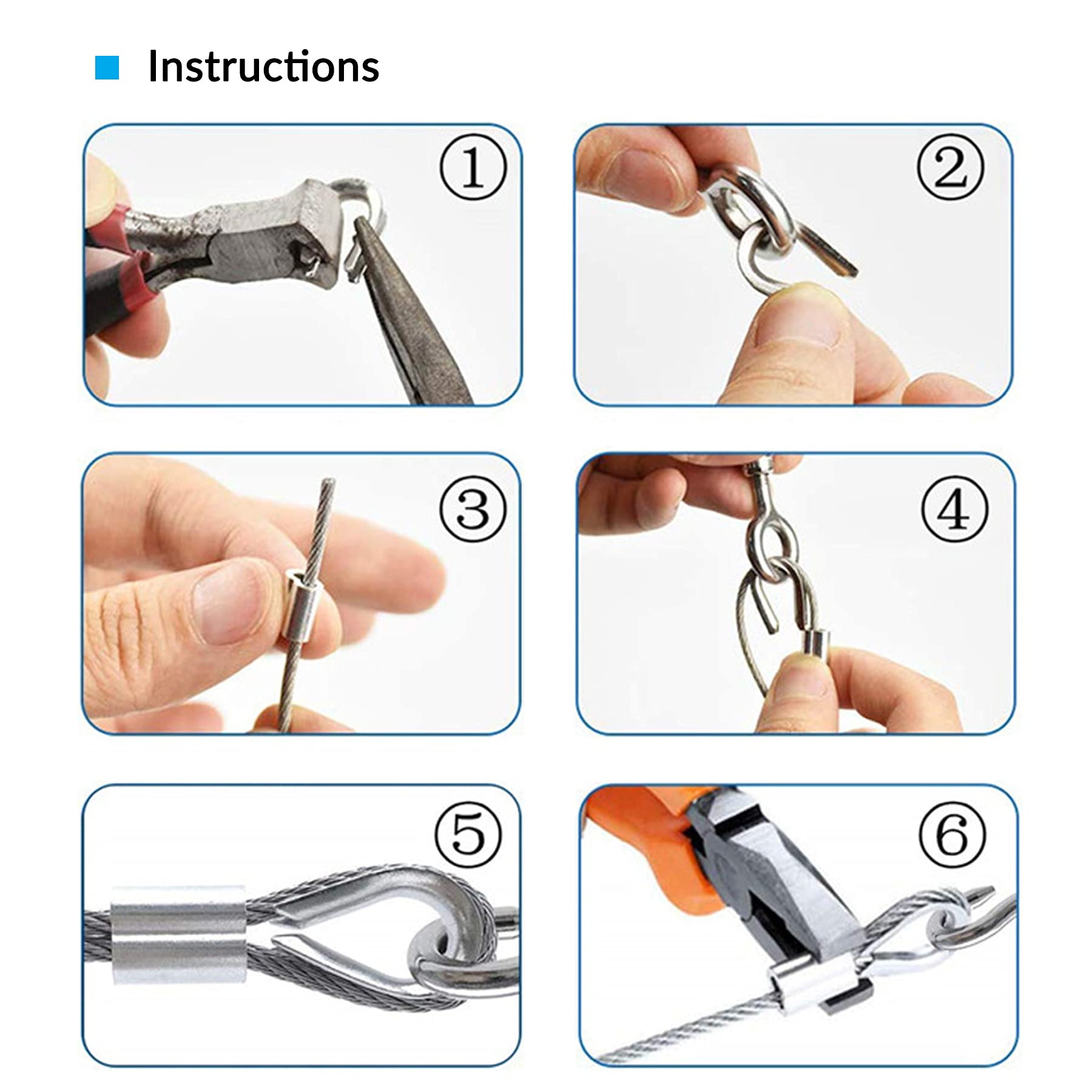 Instructions

①

②

③

④

⑤

⑥