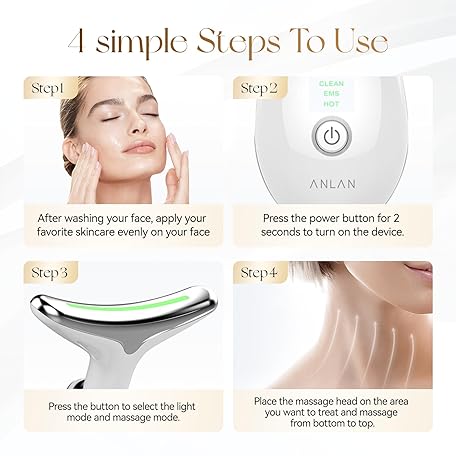 4 simple Steps To Use

Step1

After washing your face, apply your favorite skincare evenly on your face

Step2

CLEAN
EMS
HOT

ANLAN

Press the power button for 2 seconds to turn on the device.

Step3

Press the button to select the light mode and massage mode.

Step4

Place the massage head on the area you want to treat and massage from bottom to top.