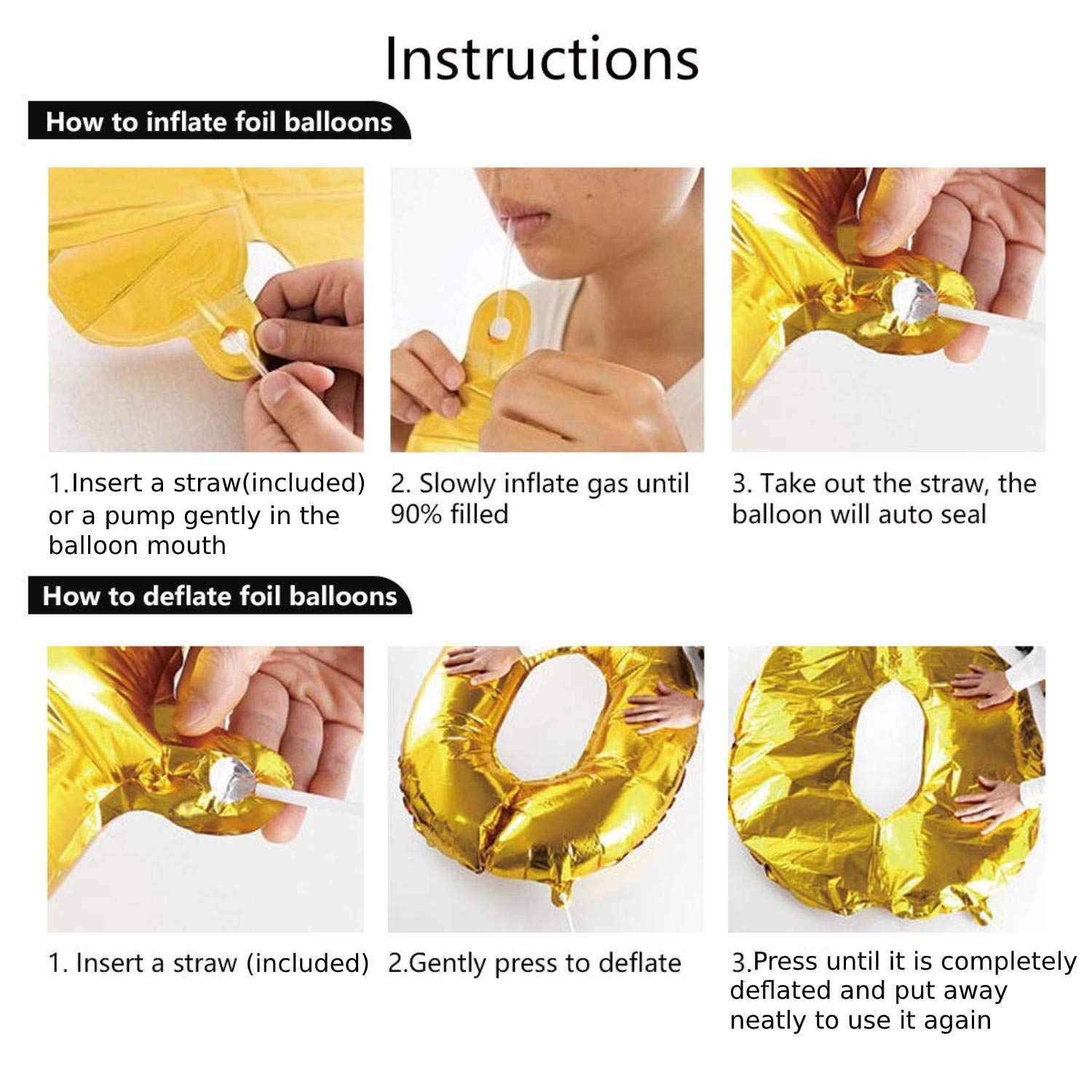 Instructions

How to inflate foil balloons

1.Insert a straw(included) or a pump gently in the balloon mouth

2. Slowly inflate gas until 90% filled

3. Take out the straw, the balloon will auto seal

How to deflate foil balloons

1. Insert a straw (included)

2.Gently press to deflate

3.Press until it is completely deflated and put away neatly to use it again