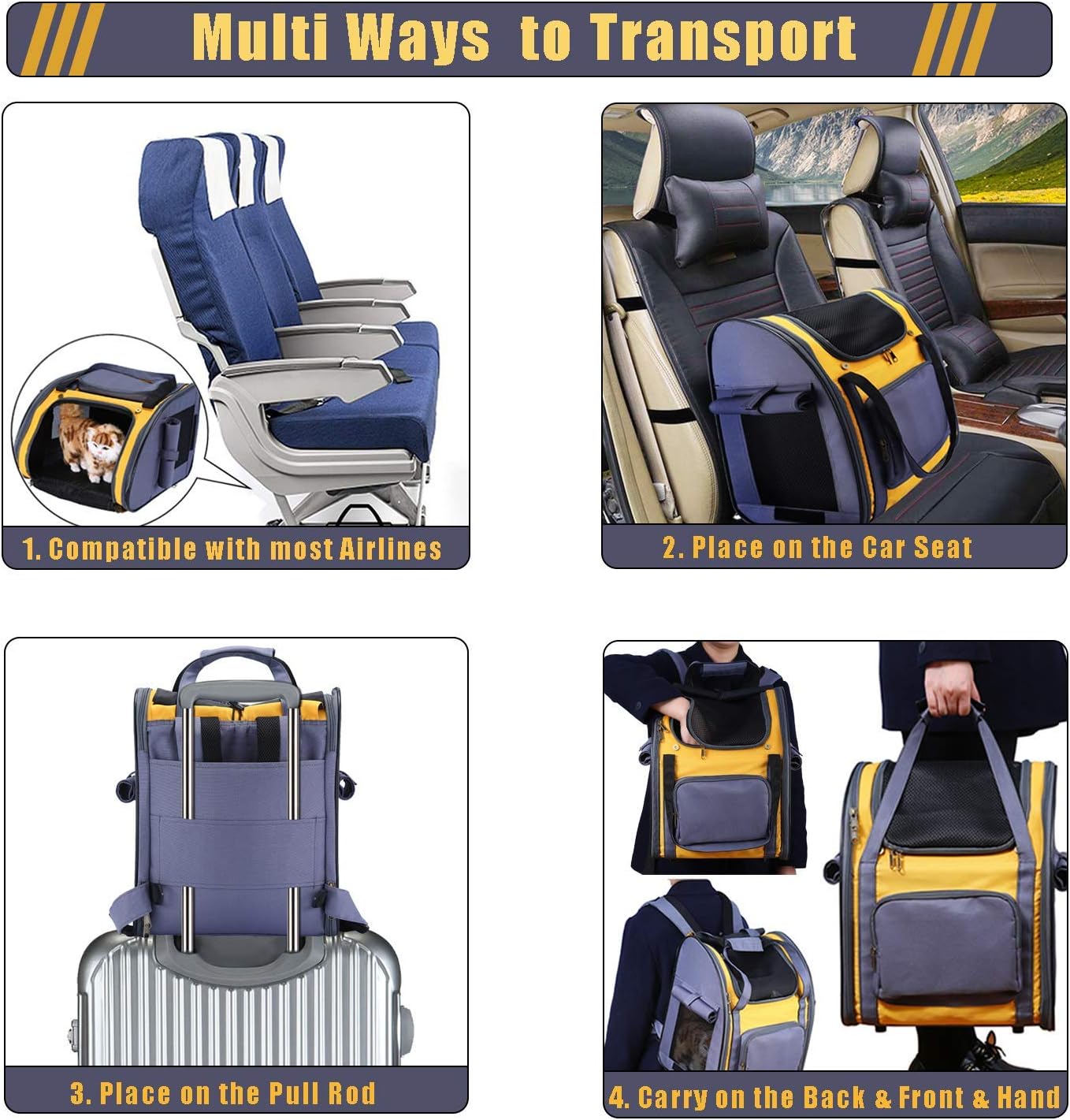 Multi Ways to Transport

1. Compatible with most Airlines

2. Place on the Car Seat

3. Place on the Pull Rod

4. Carry on the Back & Front & Hand