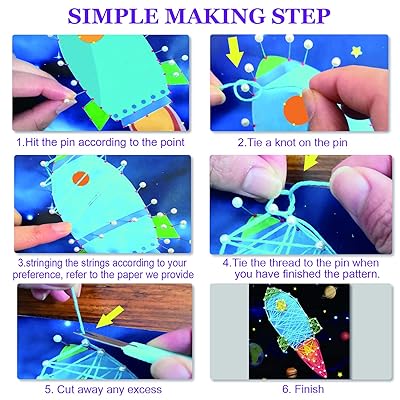 SIMPLE MAKING STEP

1.Hit the pin according to the point

2.Tie a knot on the pin

3.stringing the strings according to your preference, refer to the paper we provide

4.Tie the thread to the pin when you have finished the pattern.

5. Cut away any excess

6. Finish