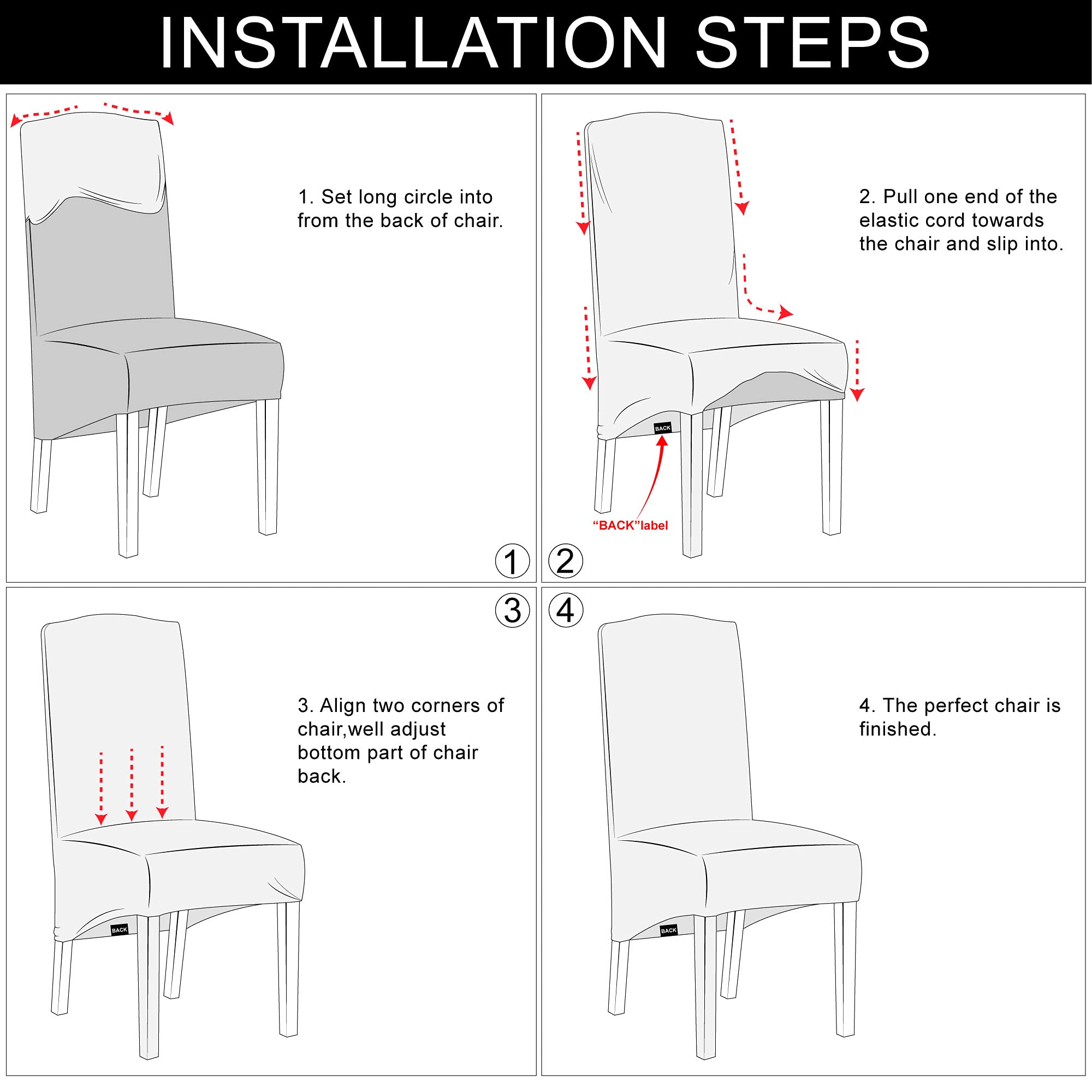 INSTALLATION STEPS

1. Set long circle into from the back of chair.

①

2. Pull one end of the elastic cord towards the chair and slip into.

BACK

"BACK"label

②

③

3. Align two corners of chair,well adjust bottom part of chair back.

BACK

④

4. The perfect chair is finished.

BACK