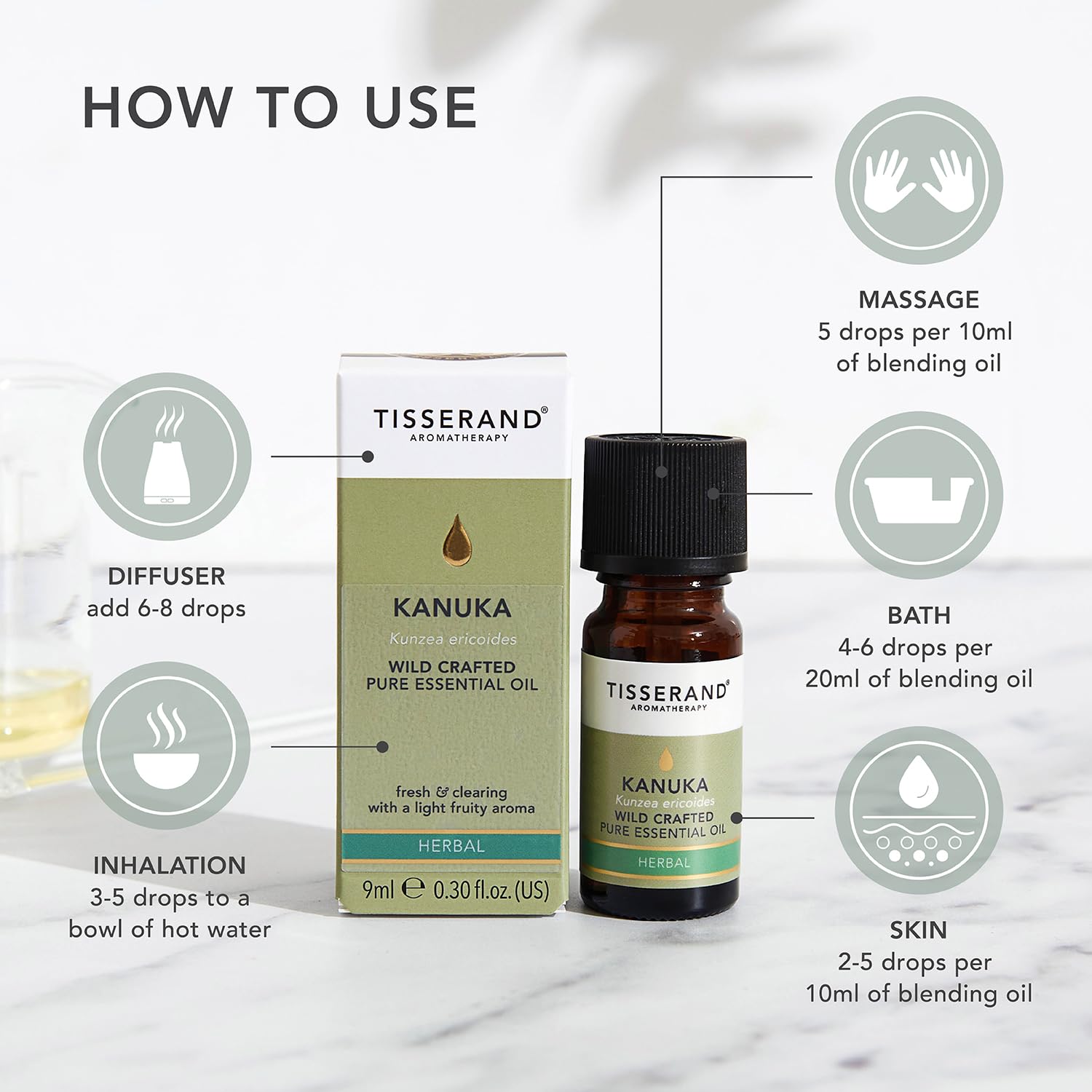 HOW TO USE

DIFFUSER
add 6-8 drops

INHALATION
3-5 drops to a bowl of hot water

TISSERAND®
AROMATHERAPY

KANUKA
Kunzea ericoides
WILD CRAFTED
PURE ESSENTIAL OIL

fresh & clearing with a light fruity aroma

HERBAL

9ml ℮ 0.30 fl.oz. (US)

TISSERAND®
AROMATHERAPY

KANUKA
Kunzea ericoides
WILD CRAFTED
PURE ESSENTIAL OIL

HERBAL

MASSAGE
5 drops per 10ml of blending oil

BATH
4-6 drops per 20ml of blending oil

SKIN
2-5 drops per 10ml of blending oil