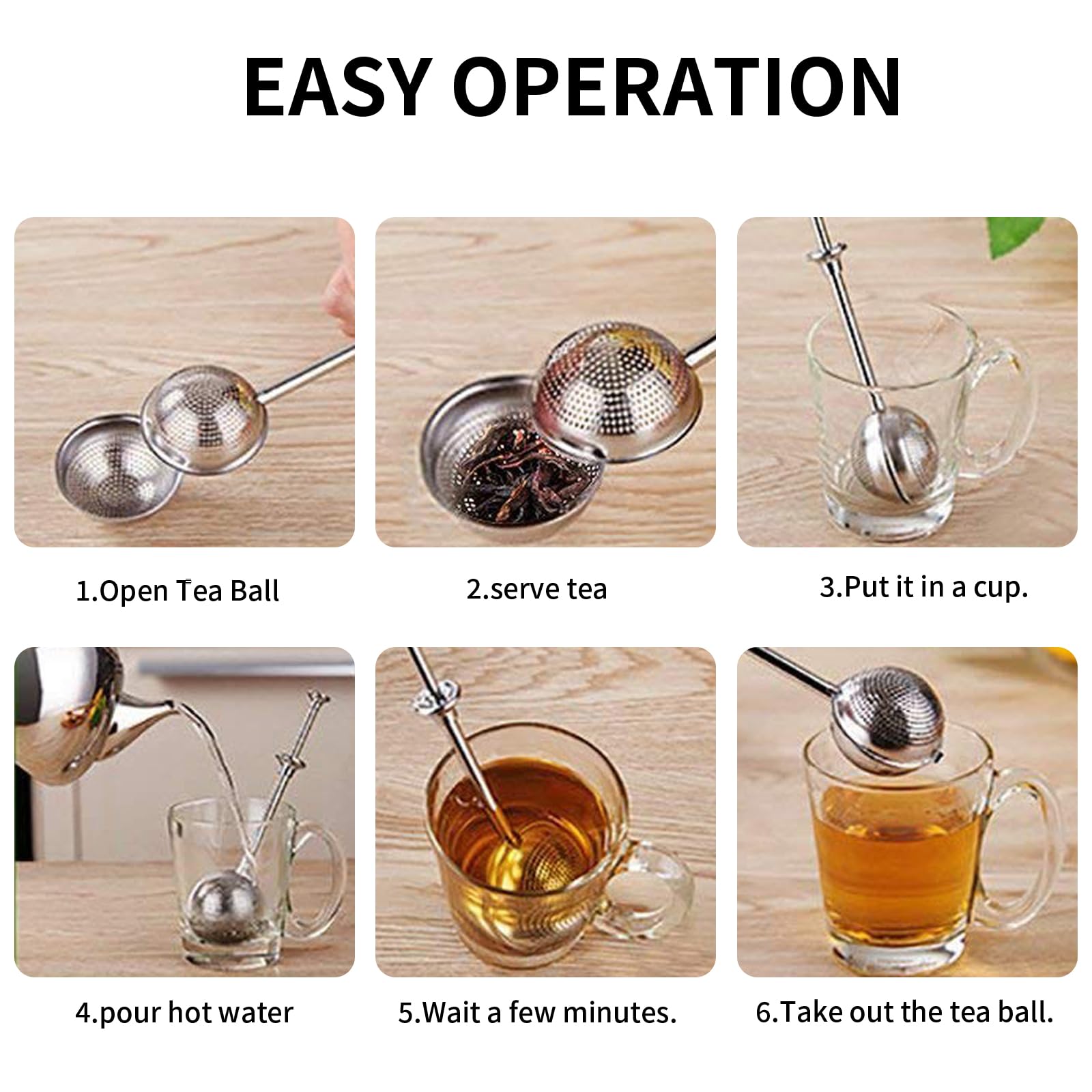 EASY OPERATION

1.Open Tea Ball

2.serve tea

3.Put it in a cup.

4.pour hot water

5.Wait a few minutes.

6.Take out the tea ball.