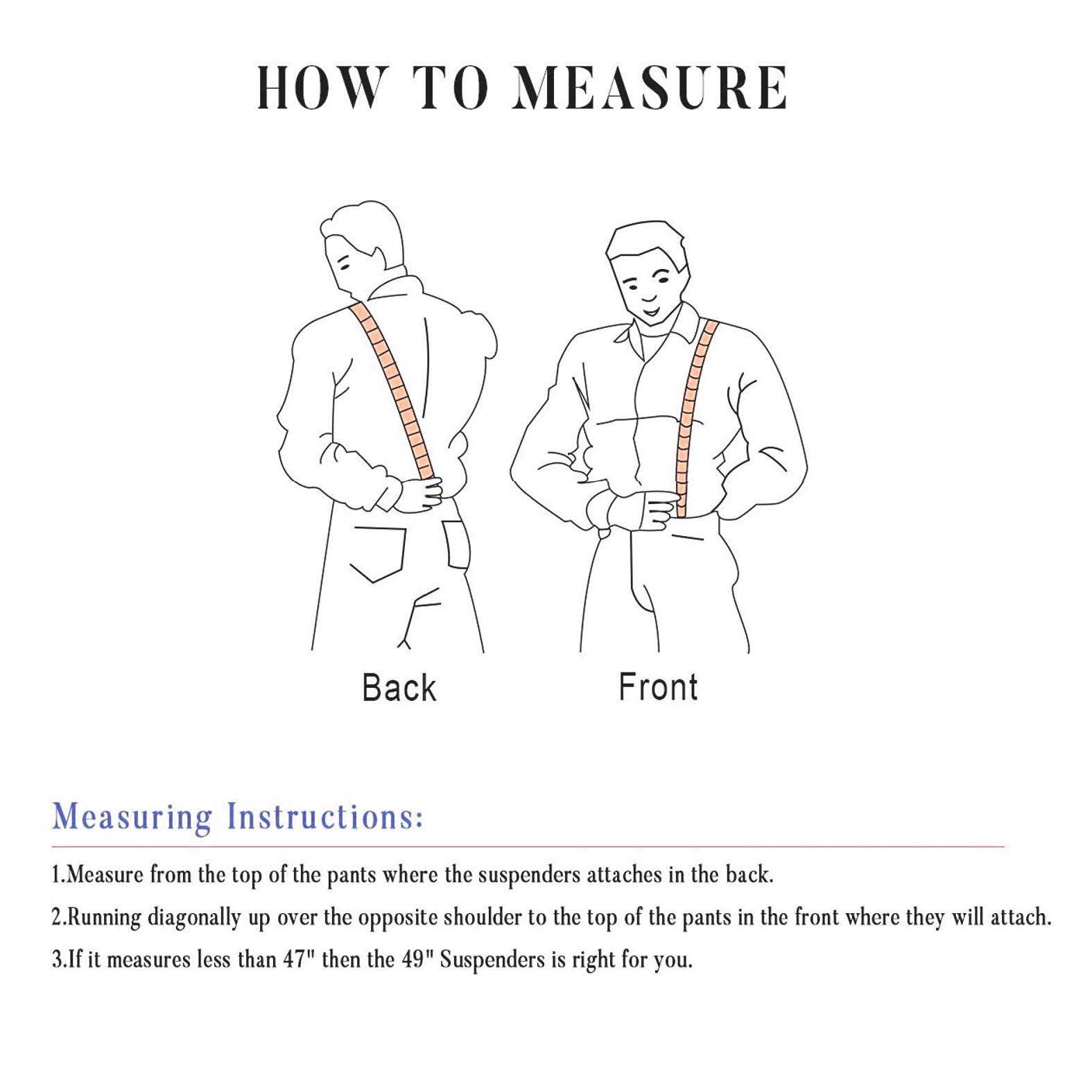 HOW TO MEASURE

Back

Front

Measuring Instructions:

1.Measure from the top of the pants where the suspenders attaches in the back.

2.Running diagonally up over the opposite shoulder to the top of the pants in the front where they will attach.

3.If it measures less than 47" then the 49" Suspenders is right for you.