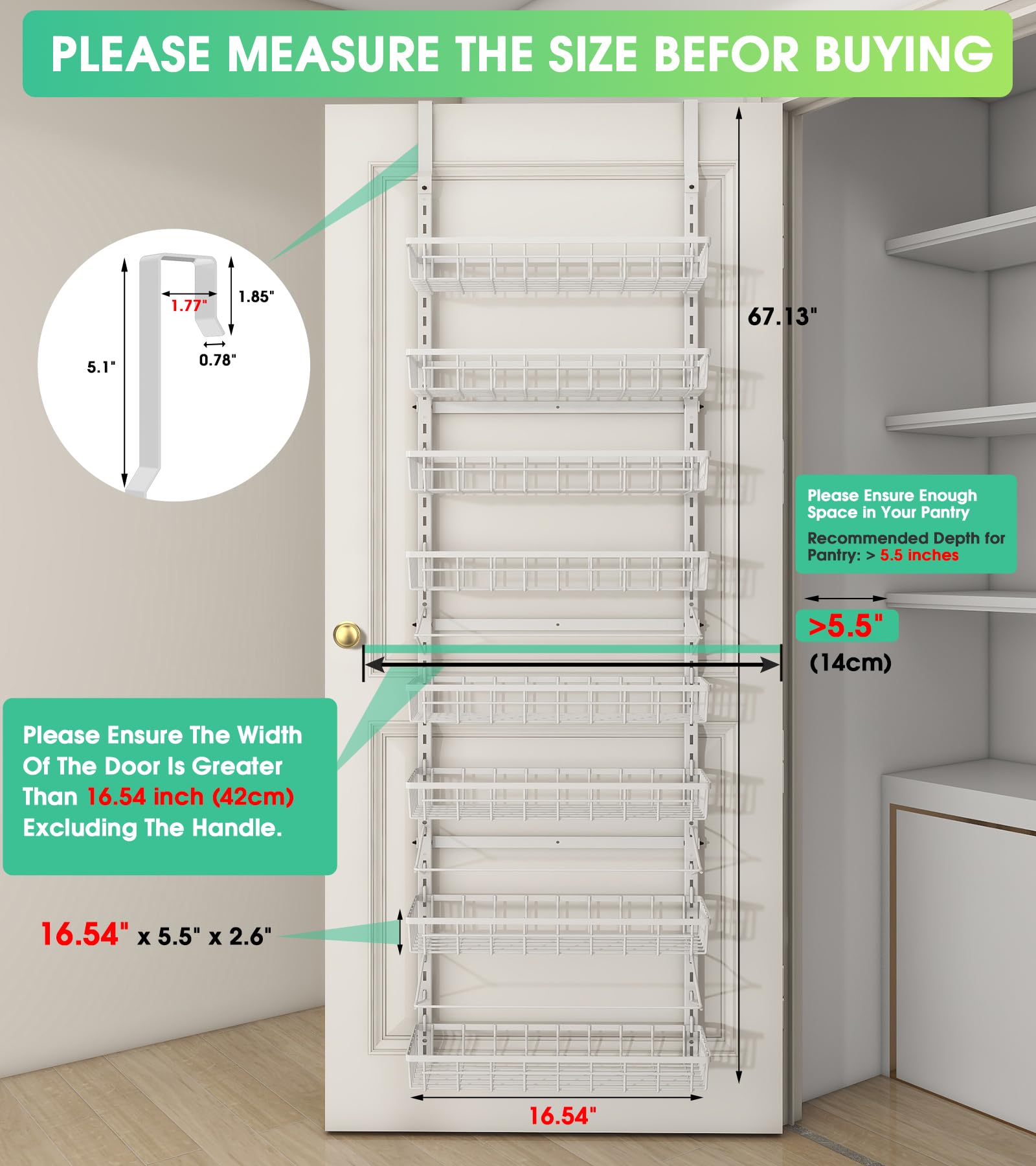 PLEASE MEASURE THE SIZE BEFOR BUYING

1.77"

1.85"

0.78"

5.1"

67.13"

Please Ensure Enough Space in Your Pantry

Recommended Depth for Pantry: > 5.5 inches

>5.5"

(14cm)

Please Ensure The Width Of The Door Is Greater Than 16.54 inch (42cm) Excluding The Handle.

16.54" x 5.5" x 2.6"

16.54"