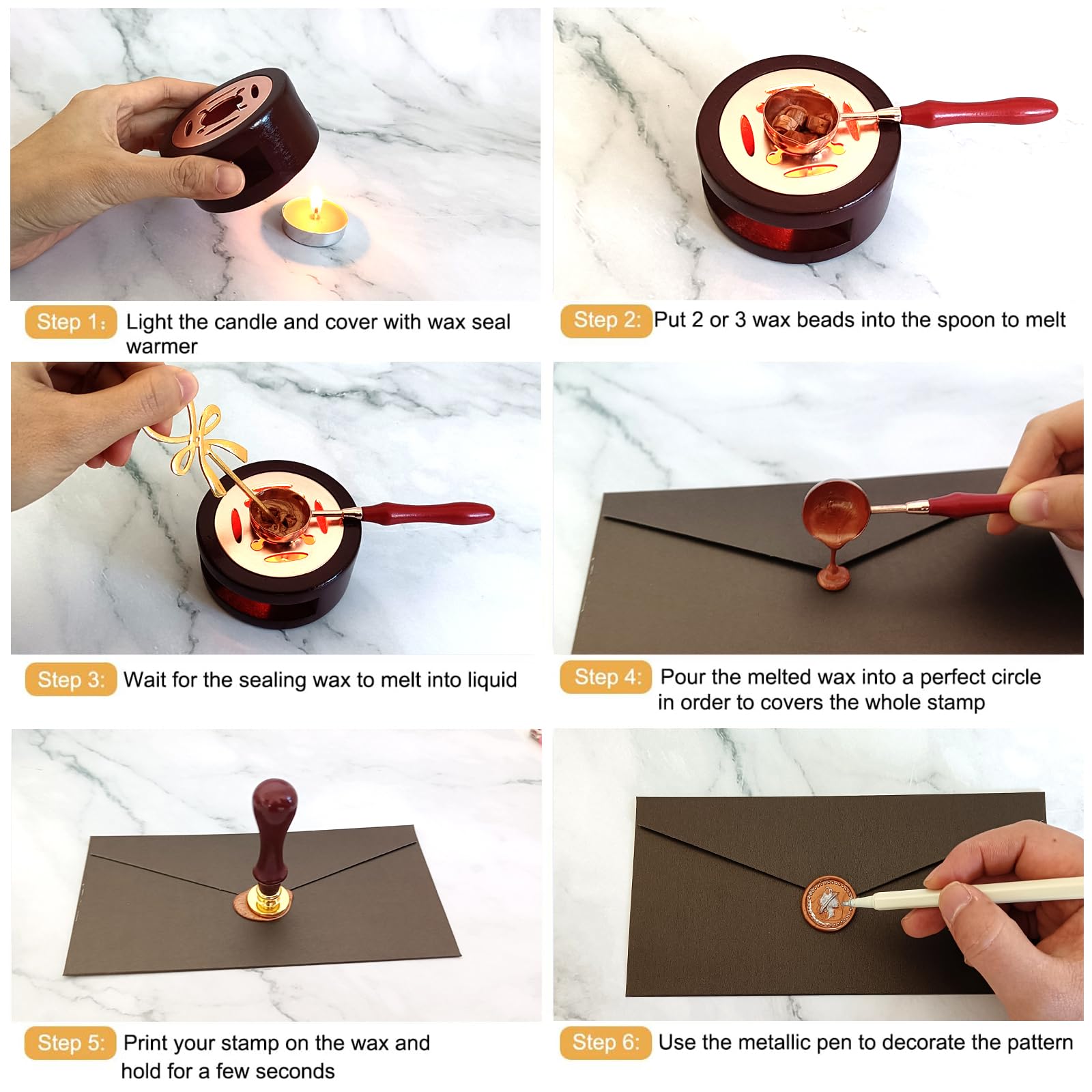 Step 1: Light the candle and cover with wax seal warmer

Step 2: Put 2 or 3 wax beads into the spoon to melt

Step 3: Wait for the sealing wax to melt into liquid

Step 4: Pour the melted wax into a perfect circle in order to covers the whole stamp

Step 5: Print your stamp on the wax and hold for a few seconds

Step 6: Use the metallic pen to decorate the pattern