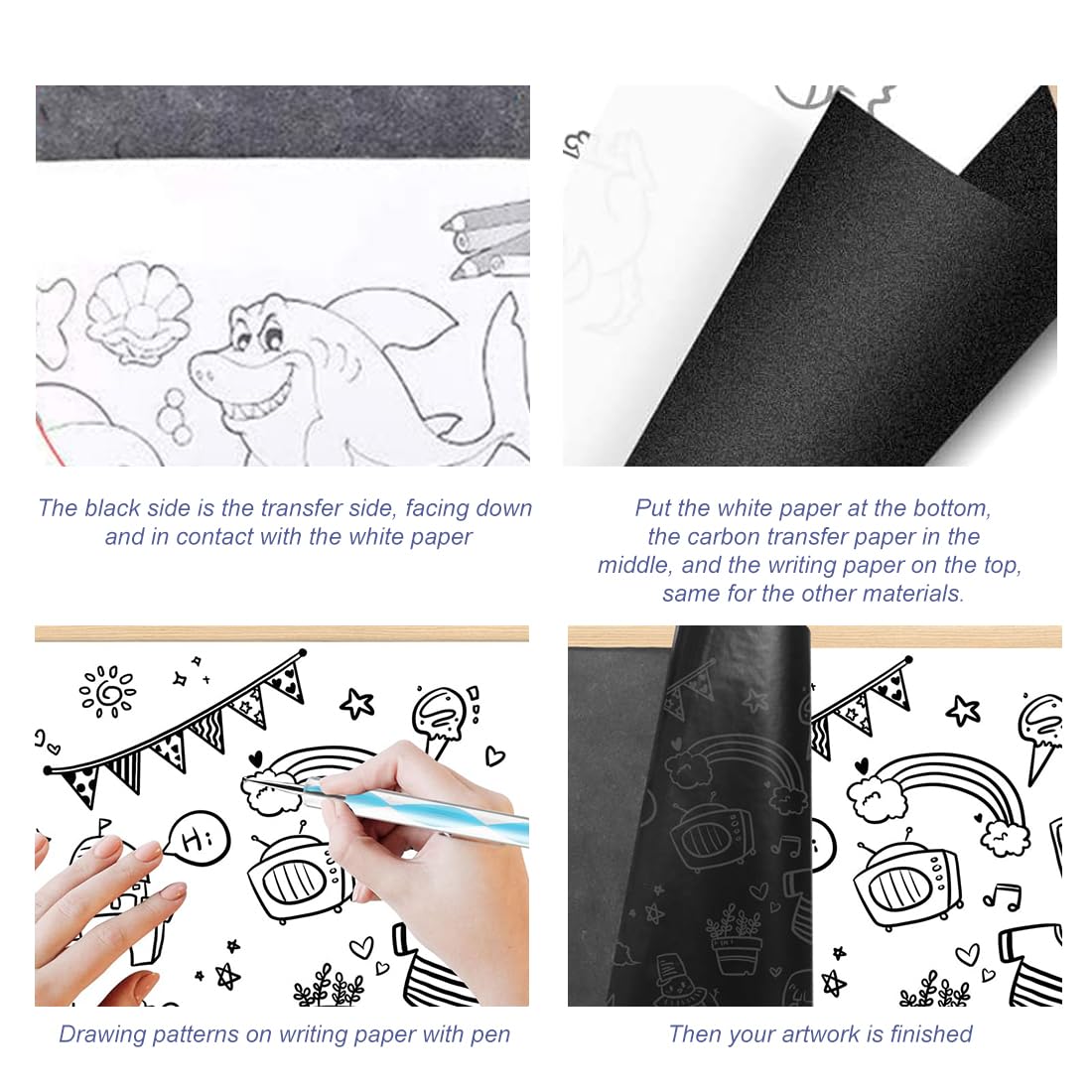 The black side is the transfer side, facing down and in contact with the white paper

Put the white paper at the bottom, the carbon transfer paper in the middle, and the writing paper on the top, same for the other materials.

Hi

Drawing patterns on writing paper with pen

Then your artwork is finished