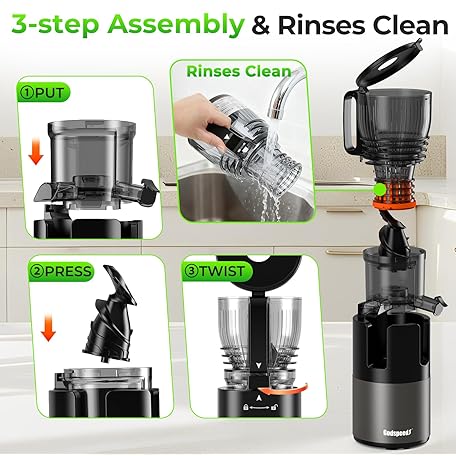 3-step Assembly & Rinses Clean

①PUT

Rinses Clean

②PRESS

③TWIST

Godspeed