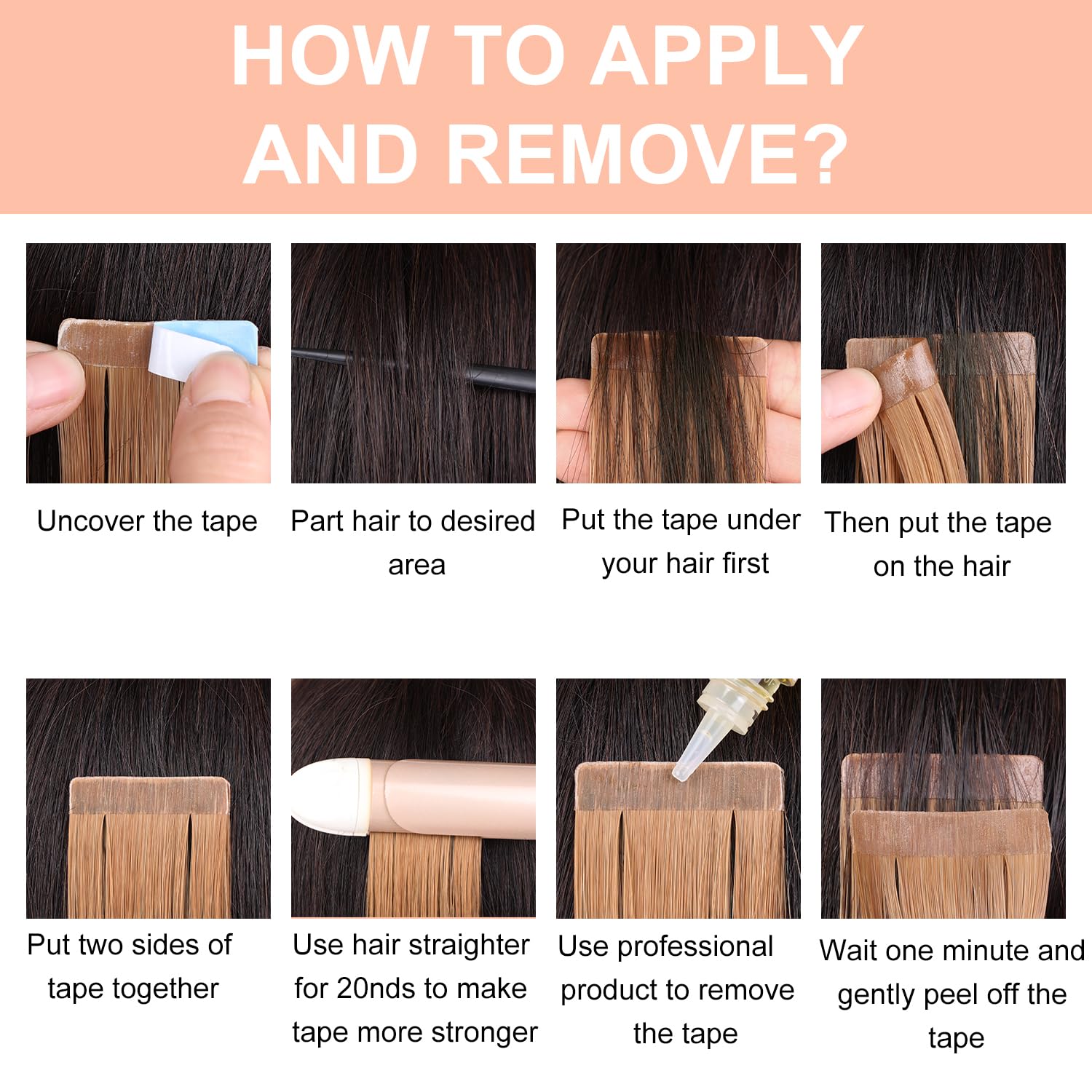 HOW TO APPLY AND REMOVE?

Uncover the tape

Part hair to desired area

Put the tape under your hair first

Then put the tape on the hair

Put two sides of tape together

Use hair straighter for 20nds to make tape more stronger

Use professional product to remove the tape

Wait one minute and gently peel off the tape