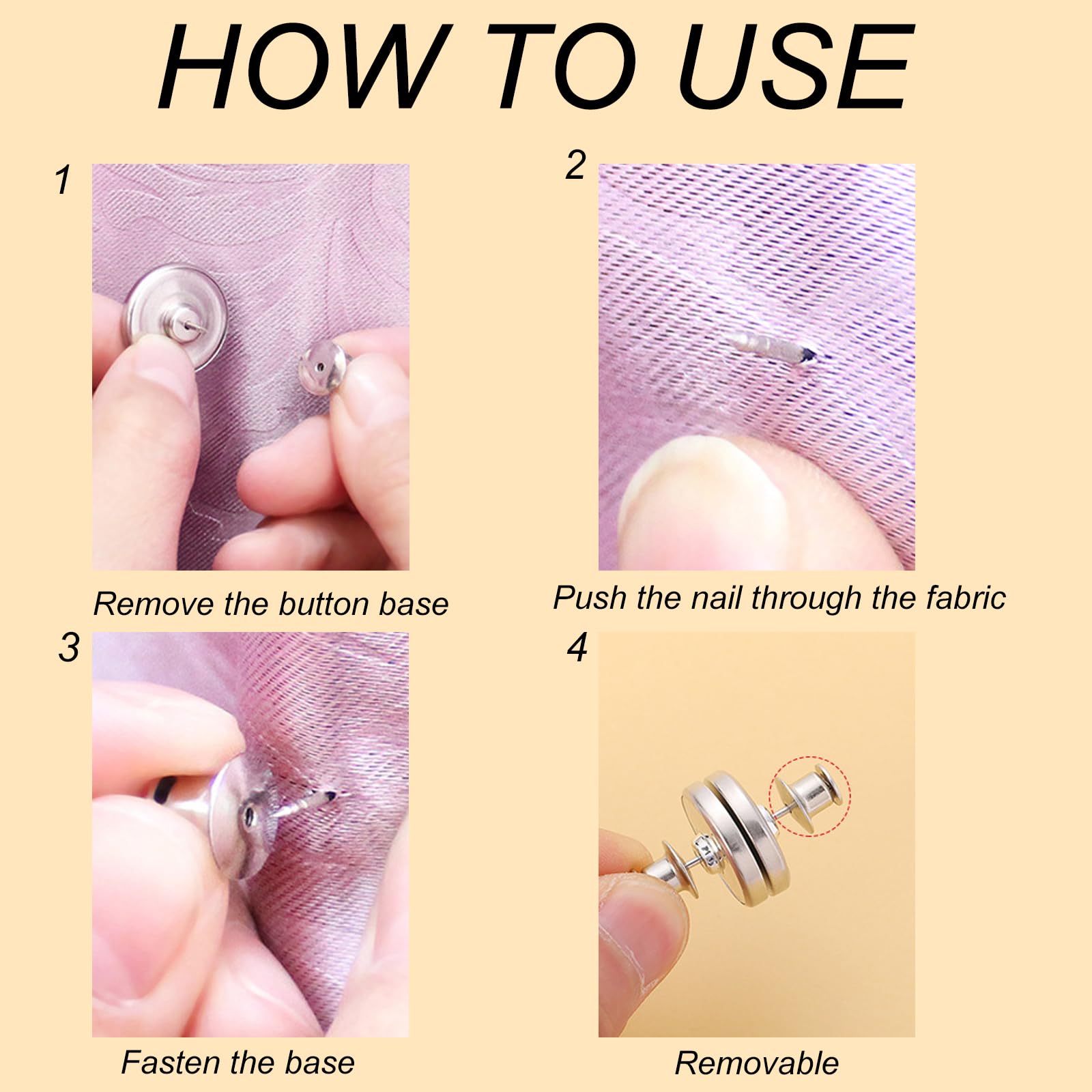 HOW TO USE

1

Remove the button base

2

Push the nail through the fabric

3

Fasten the base

4

Removable