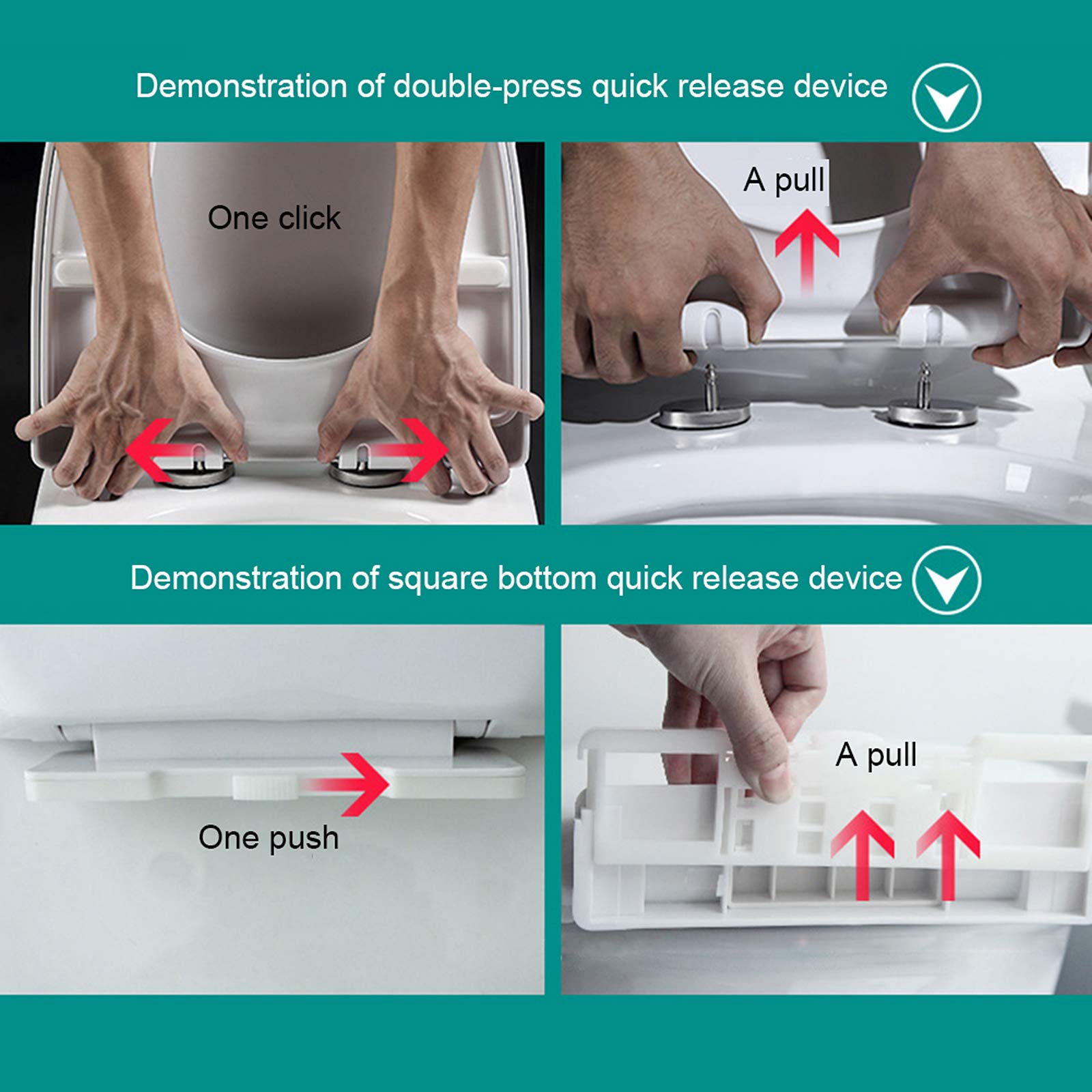 Demonstration of double-press quick release device

One click

A pull

Demonstration of square bottom quick release device

One push

A pull