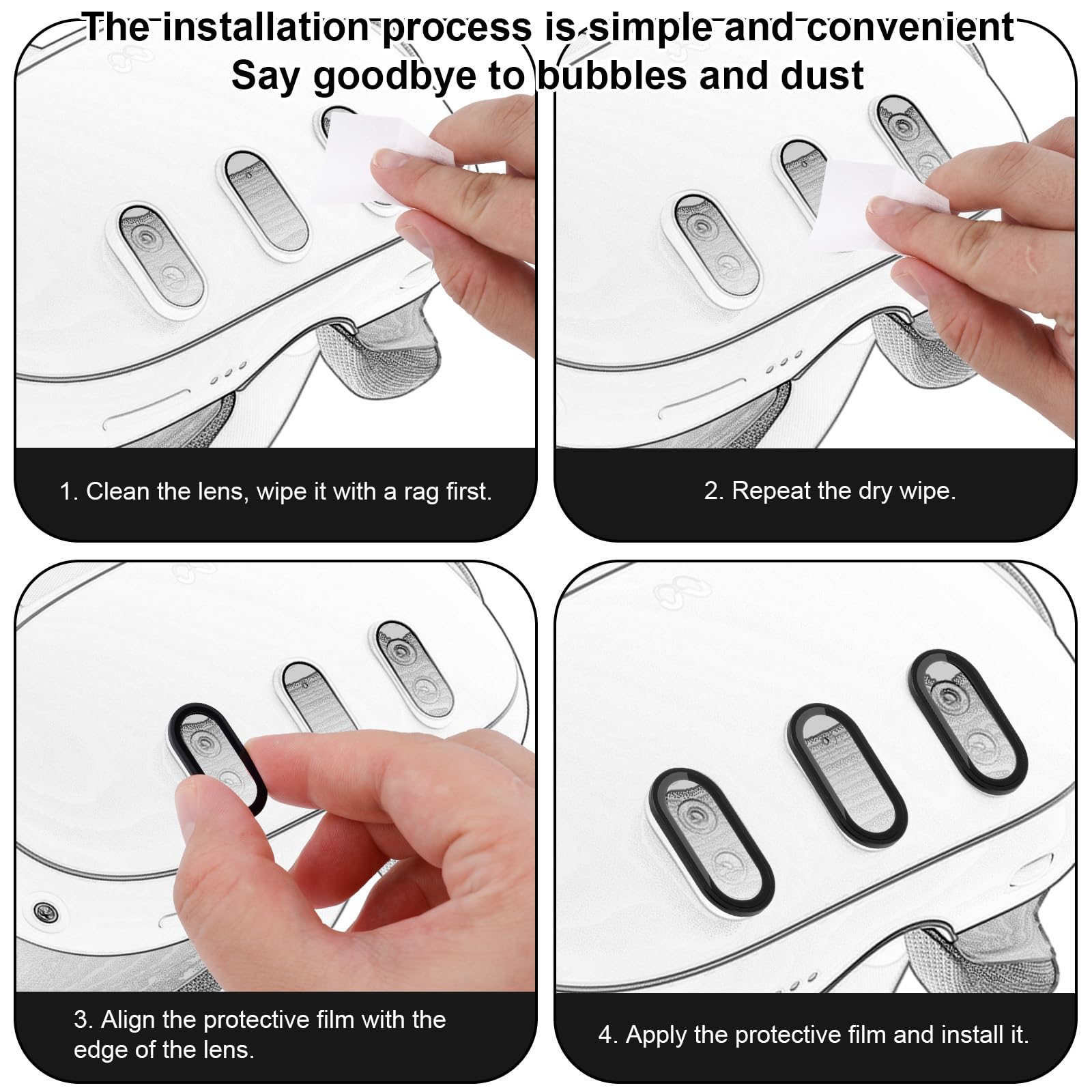 The installation process is simple and convenient
Say goodbye to bubbles and dust

1. Clean the lens, wipe it with a rag first.

2. Repeat the dry wipe.

3. Align the protective film with the edge of the lens.

4. Apply the protective film and install it.