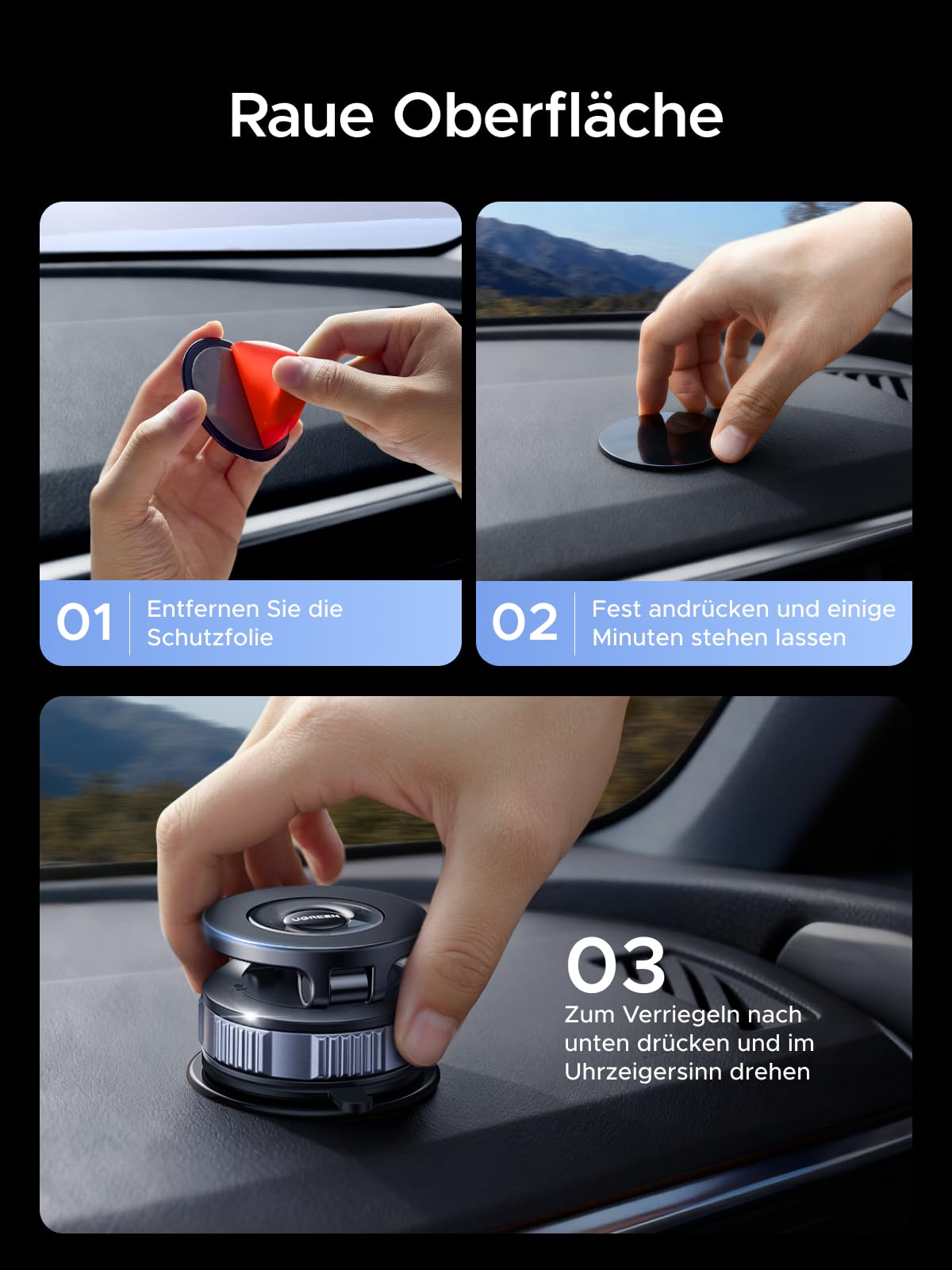 Raue Oberfläche

01 Entfernen Sie die Schutzfolie

02 Fest andrücken und einige Minuten stehen lassen

UGREEN

03
Zum Verriegeln nach unten drücken und im Uhrzeigersinn drehen