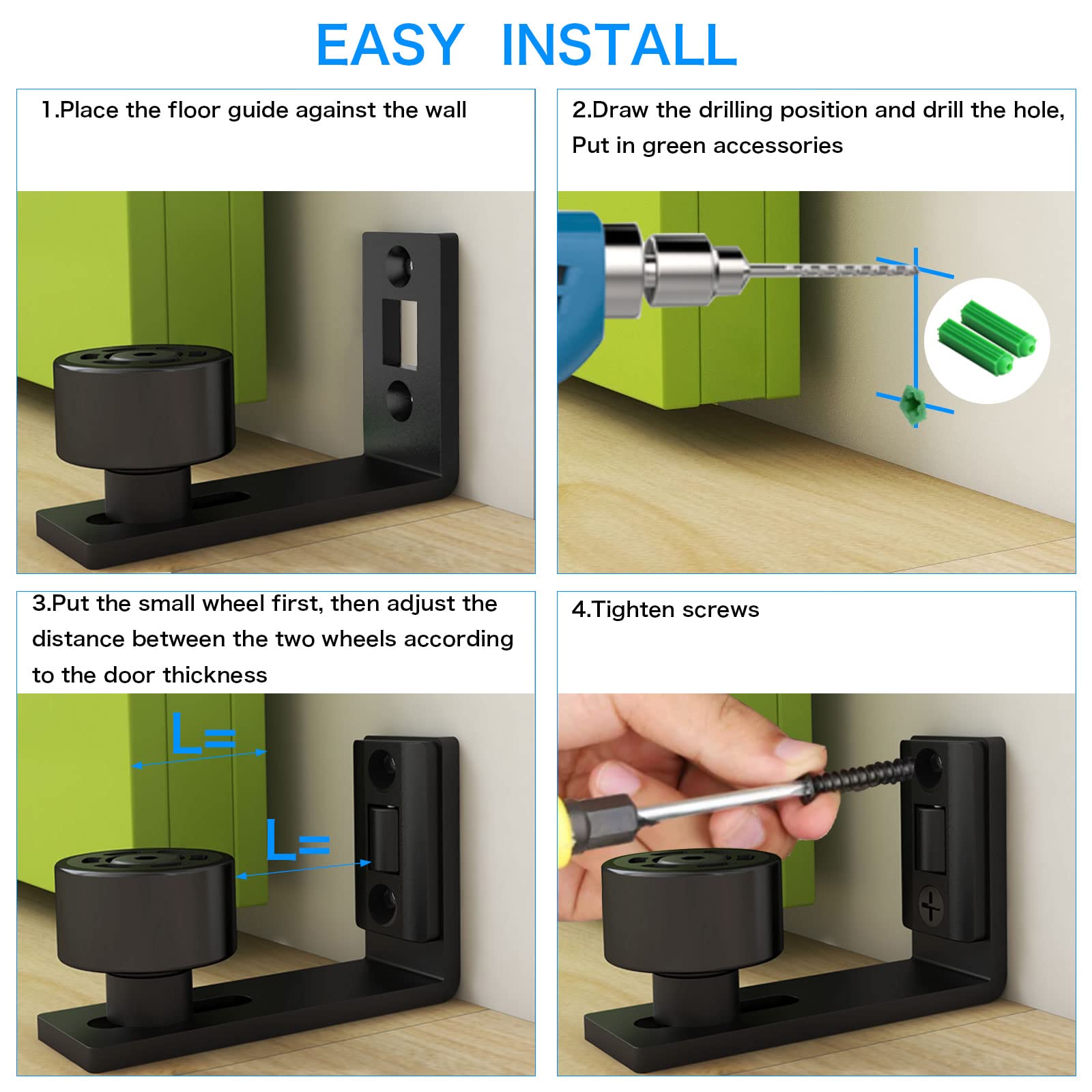 EASY INSTALL

1.Place the floor guide against the wall

2.Draw the drilling position and drill the hole, Put in green accessories

3.Put the small wheel first, then adjust the distance between the two wheels according to the door thickness

L=

L=

4.Tighten screws