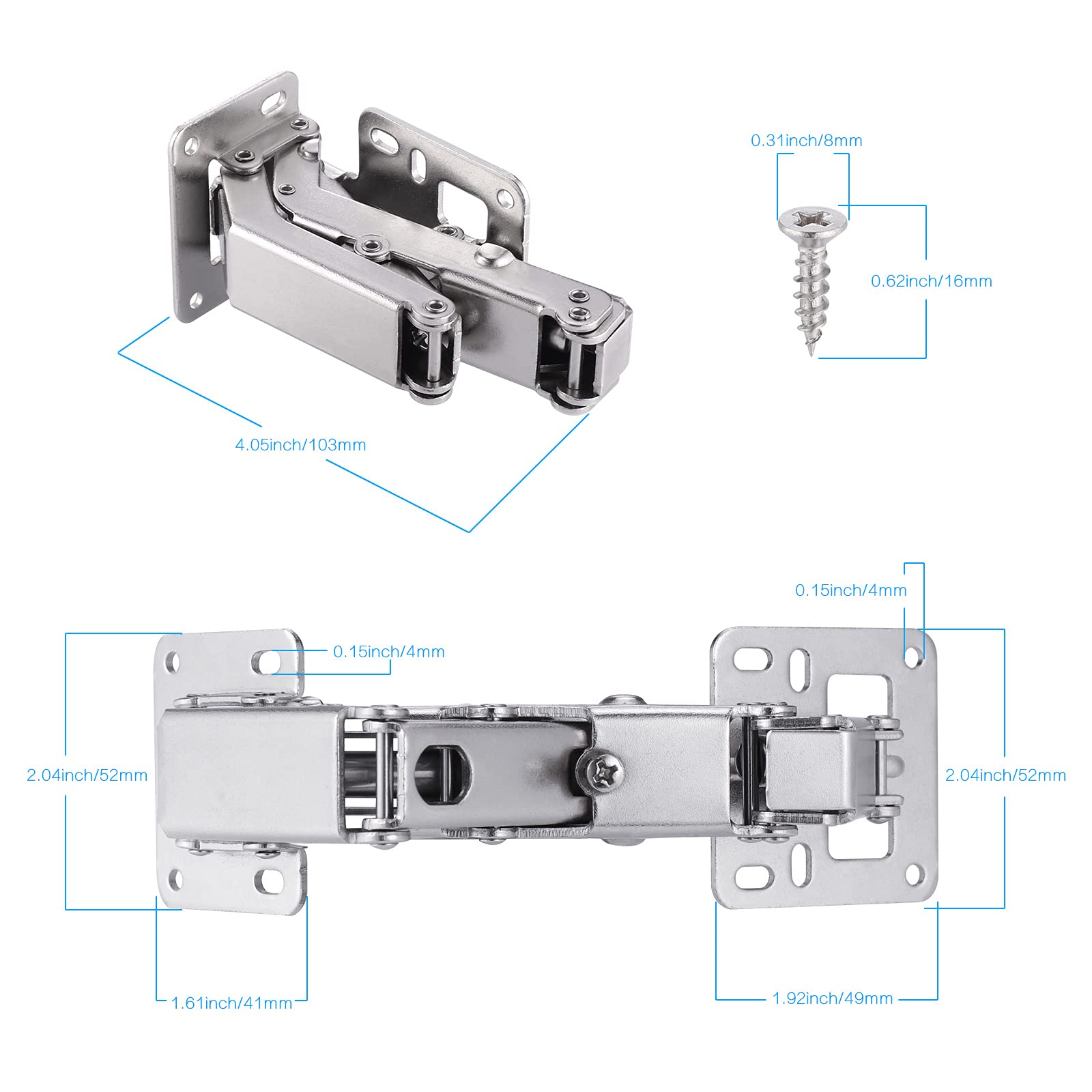 0.31inch/8mm

0.62inch/16mm

4.05inch/103mm

0.15inch/4mm

0.15inch/4mm

2.04inch/52mm

2.04inch/52mm

1.61inch/41mm

1.92inch/49mm