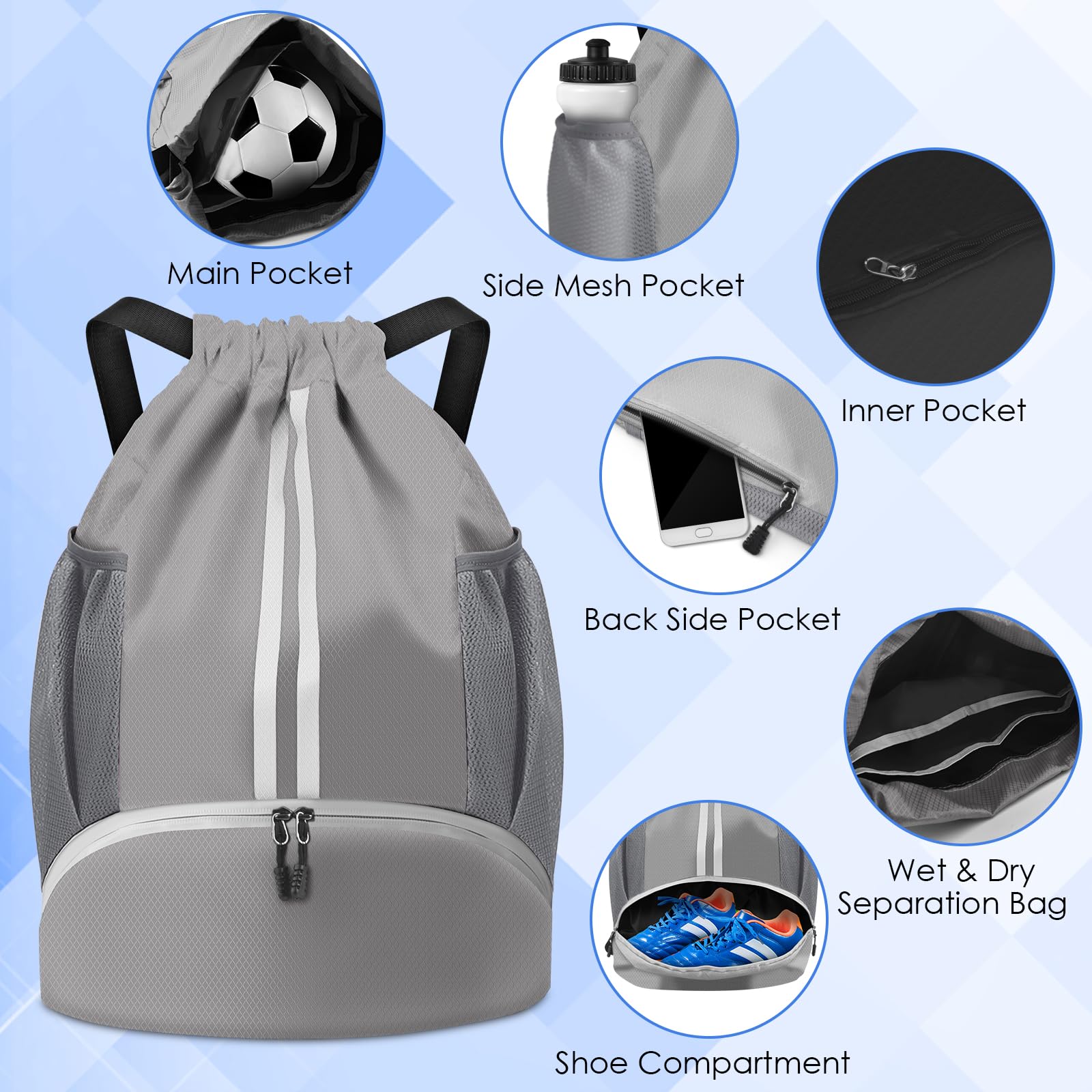 Main Pocket

Side Mesh Pocket

Inner Pocket

Back Side Pocket

Wet & Dry Separation Bag

Shoe Compartment