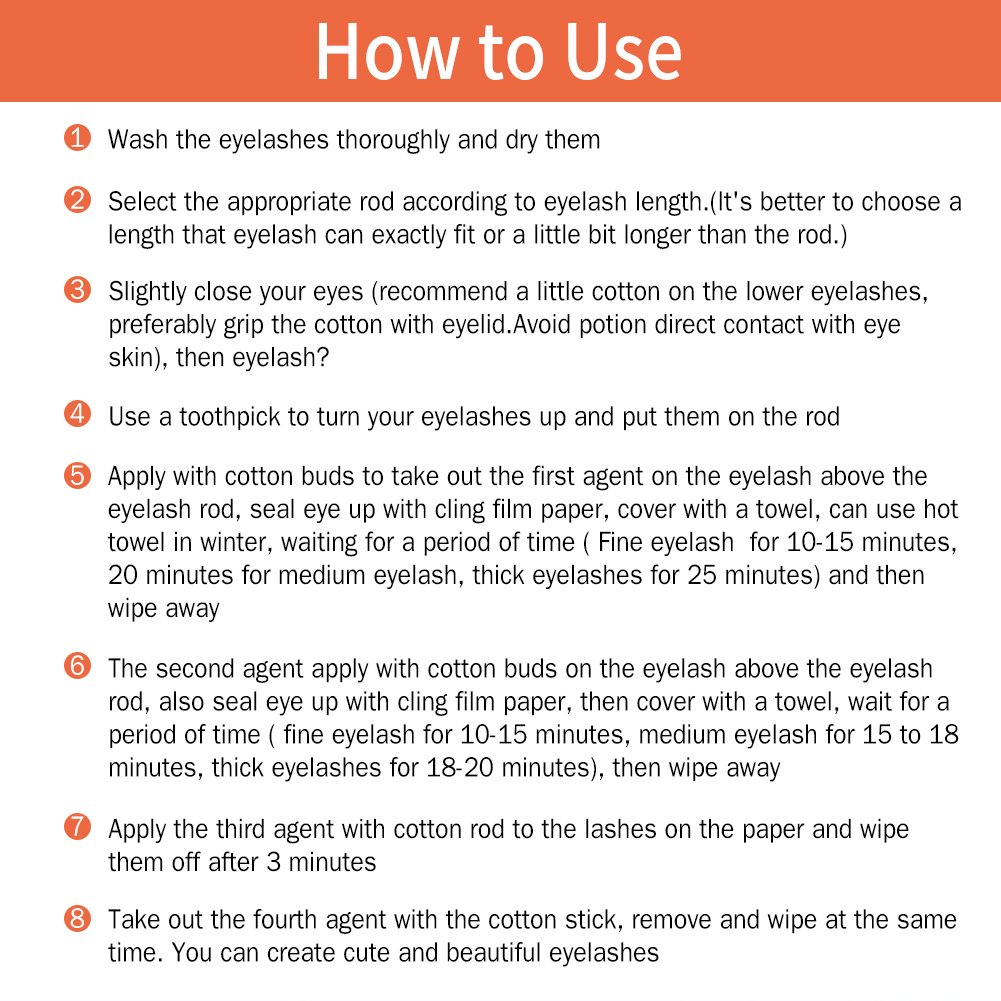 How to Use

1 Wash the eyelashes thoroughly and dry them

2 Select the appropriate rod according to eyelash length.(It's better to choose a length that eyelash can exactly fit or a little bit longer than the rod.)

3 Slightly close your eyes (recommend a little cotton on the lower eyelashes, preferably grip the cotton with eyelid.Avoid potion direct contact with eye skin), then eyelash?

4 Use a toothpick to turn your eyelashes up and put them on the rod

5 Apply with cotton buds to take out the first agent on the eyelash above the eyelash rod, seal eye up with cling film paper, cover with a towel, can use hot towel in winter, waiting for a period of time ( Fine eyelash for 10-15 minutes, 20 minutes for medium eyelash, thick eyelashes for 25 minutes) and then wipe away

6 The second agent apply with cotton buds on the eyelash above the eyelash rod, also seal eye up with cling film paper, then cover with a towel, wait for a period of time ( fine eyelash for 10-15 minutes, medium eyelash for 15 to 18 minutes, thick eyelashes for 18-20 minutes), then wipe away

7 Apply the third agent with cotton rod to the lashes on the paper and wipe them off after 3 minutes

8 Take out the fourth agent with the cotton stick, remove and wipe at the same time. You can create cute and beautiful eyelashes