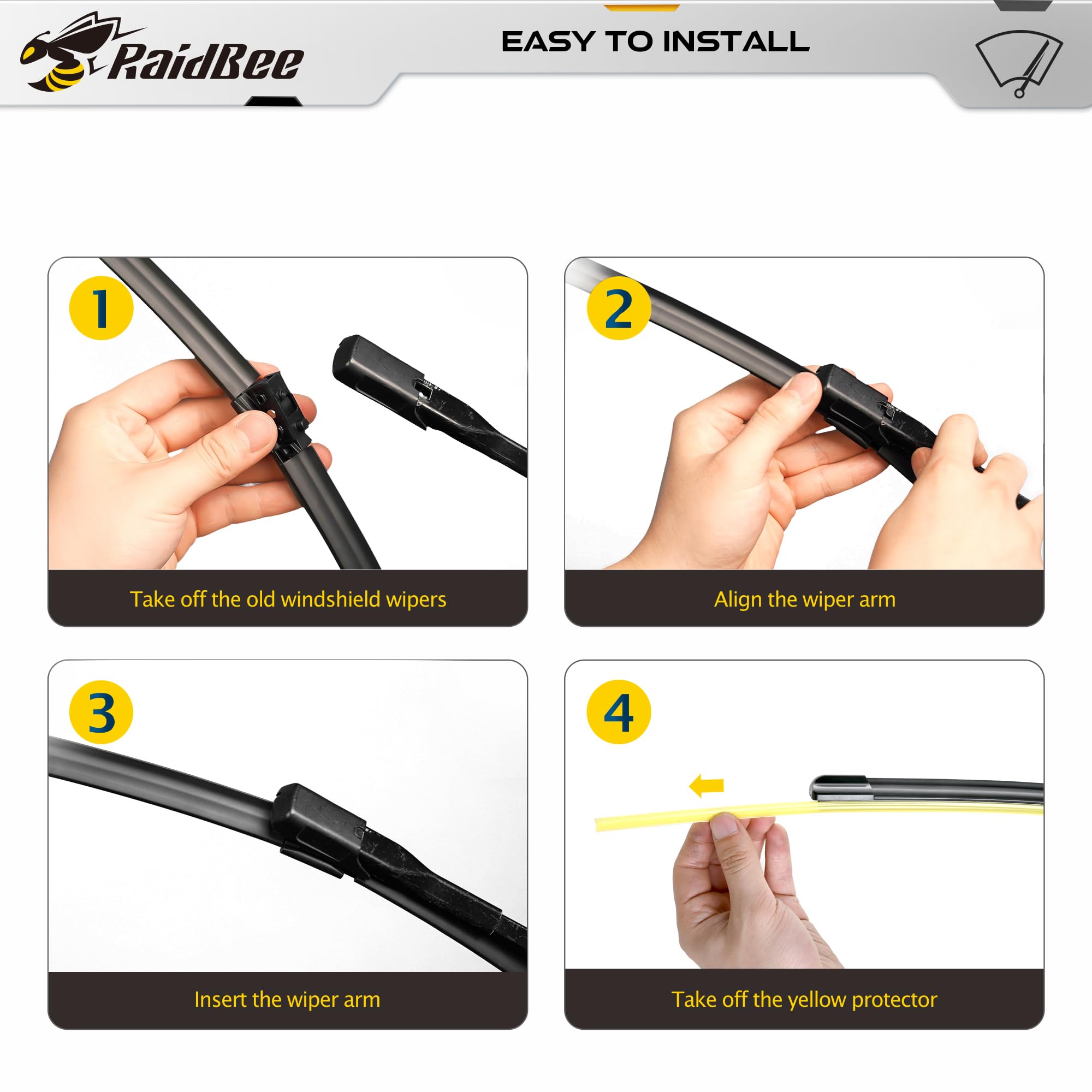 RaidBee

EASY TO INSTALL

1

Take off the old windshield wipers

2

Align the wiper arm

3

Insert the wiper arm

4

Take off the yellow protector