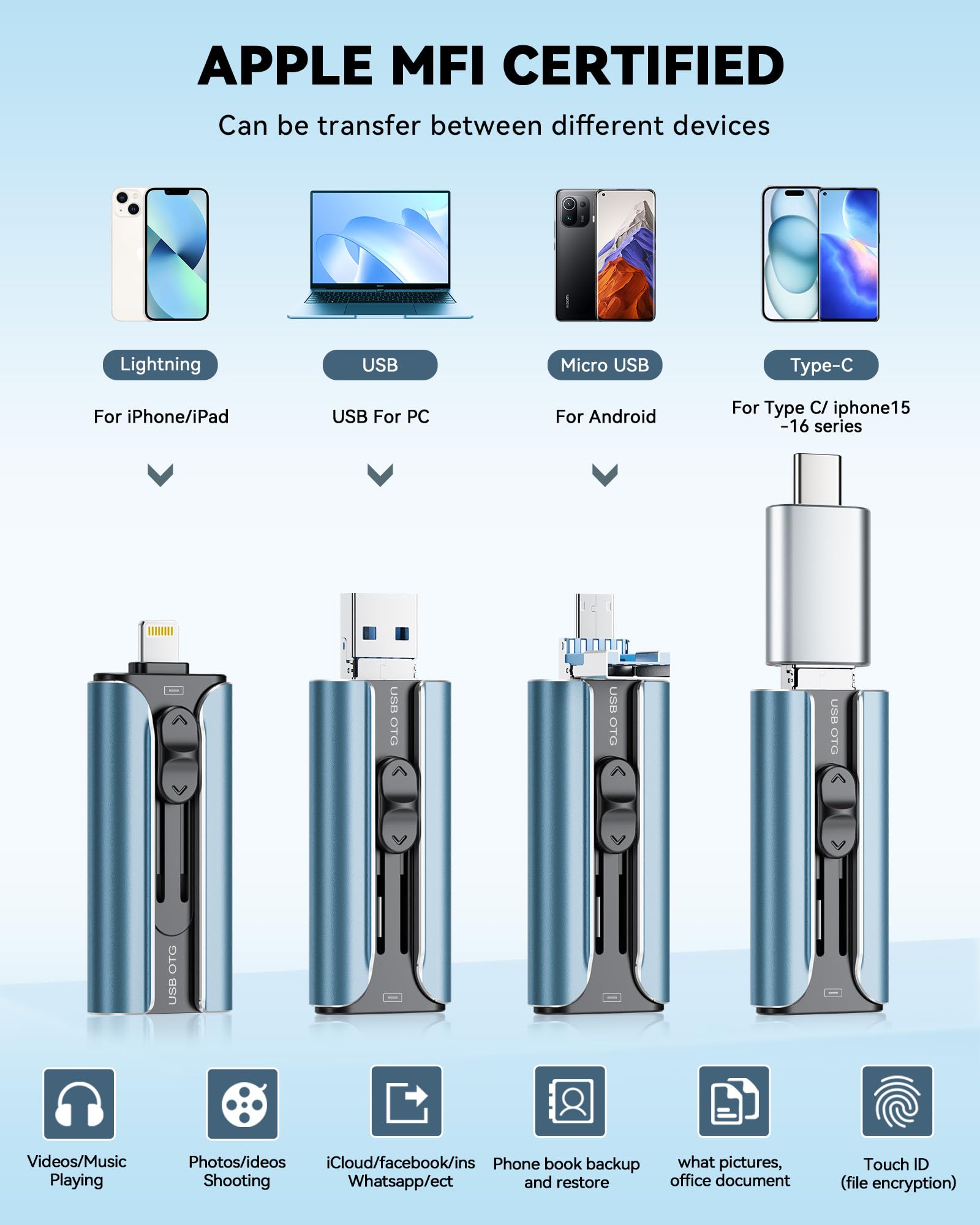 APPLE MFI CERTIFIED

Can be transfer between different devices

Lightning

For iPhone/iPad

USB

USB For PC

Micro USB

For Android

Type-C

For Type C/ iphone15 -16 series

USB OTG

USB OTG

USB OTG

USB OTG

Videos/Music Playing

Photos/ideos Shooting

iCloud/facebook/ins Whatsapp/ect

Phone book backup and restore

what pictures, office document

Touch ID (file encryption)