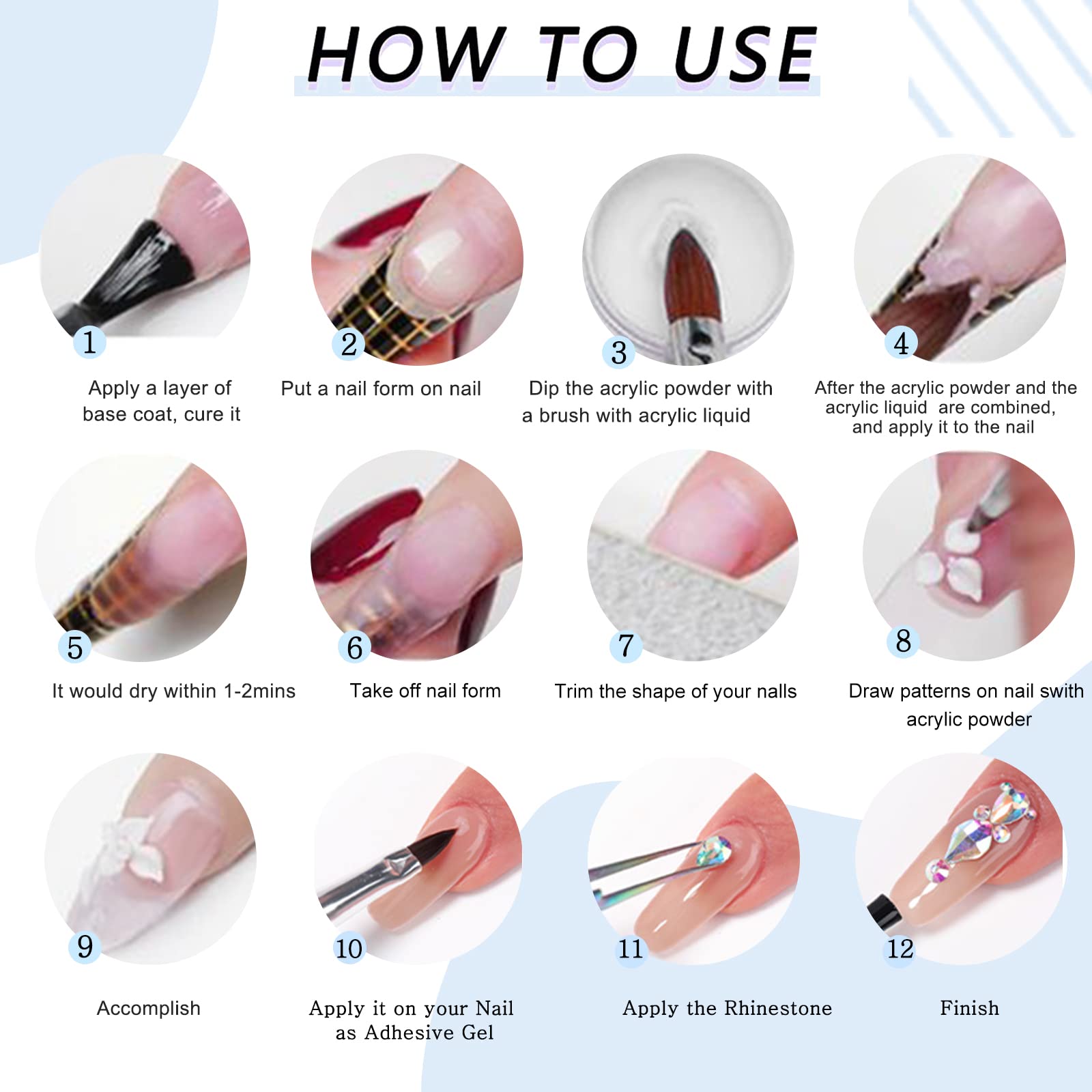 HOW TO USE

1
Apply a layer of base coat, cure it

2
Put a nail form on nail

3
Dip the acrylic powder with a brush with acrylic liquid

4
After the acrylic powder and the acrylic liquid are combined, and apply it to the nail

5
It would dry within 1-2mins

6
Take off nail form

7
Trim the shape of your nalls

8
Draw patterns on nail swith acrylic powder

9
Accomplish

10
Apply it on your Nail as Adhesive Gel

11
Apply the Rhinestone

12
Finish