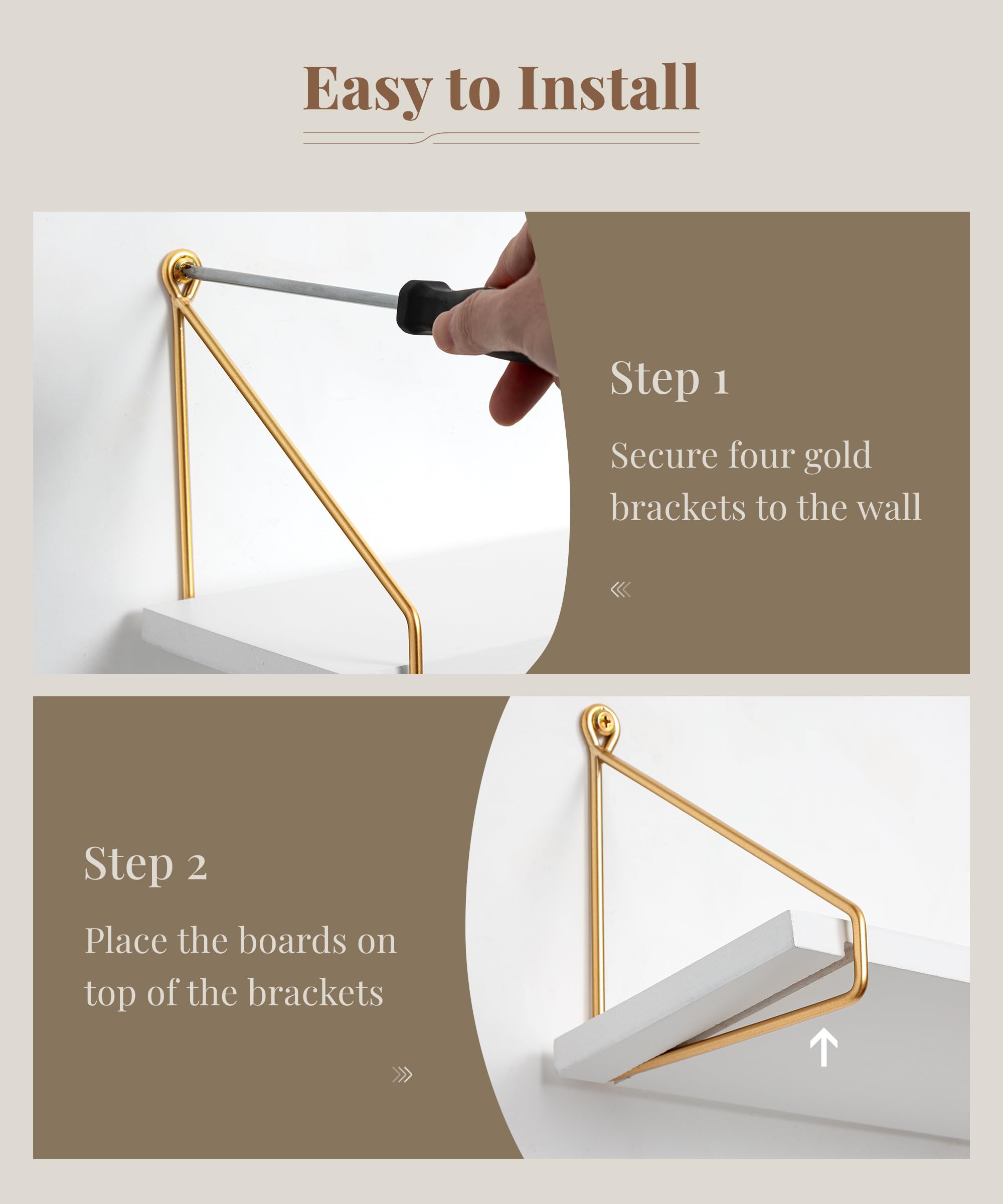 Easy to Install

Step 1

Secure four gold brackets to the wall

Step 2

Place the boards on top of the brackets