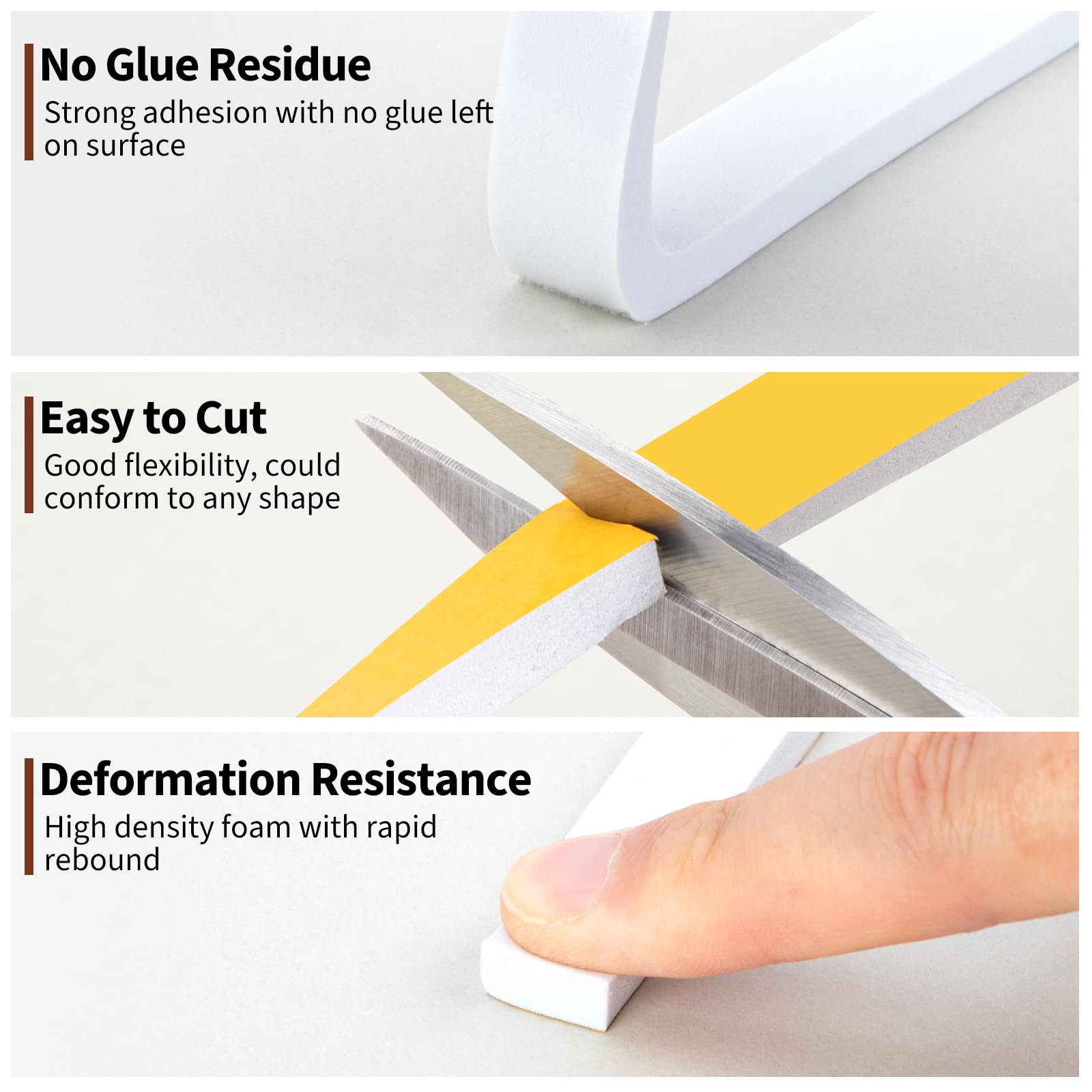 No Glue Residue
Strong adhesion with no glue left on surface

Easy to Cut
Good flexibility, could conform to any shape

Deformation Resistance
High density foam with rapid rebound