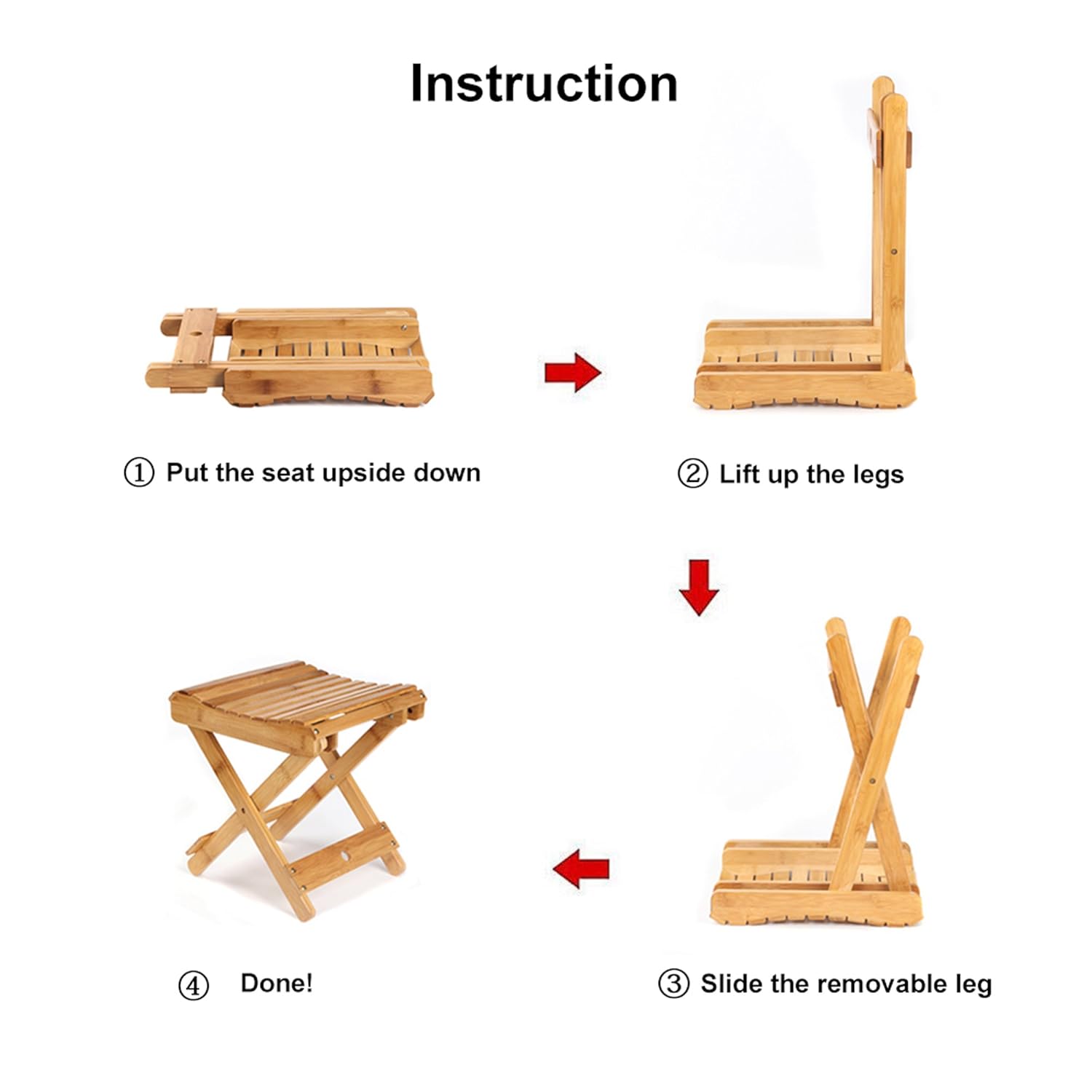 Instruction

① Put the seat upside down

② Lift up the legs

③ Slide the removable leg

④ Done!