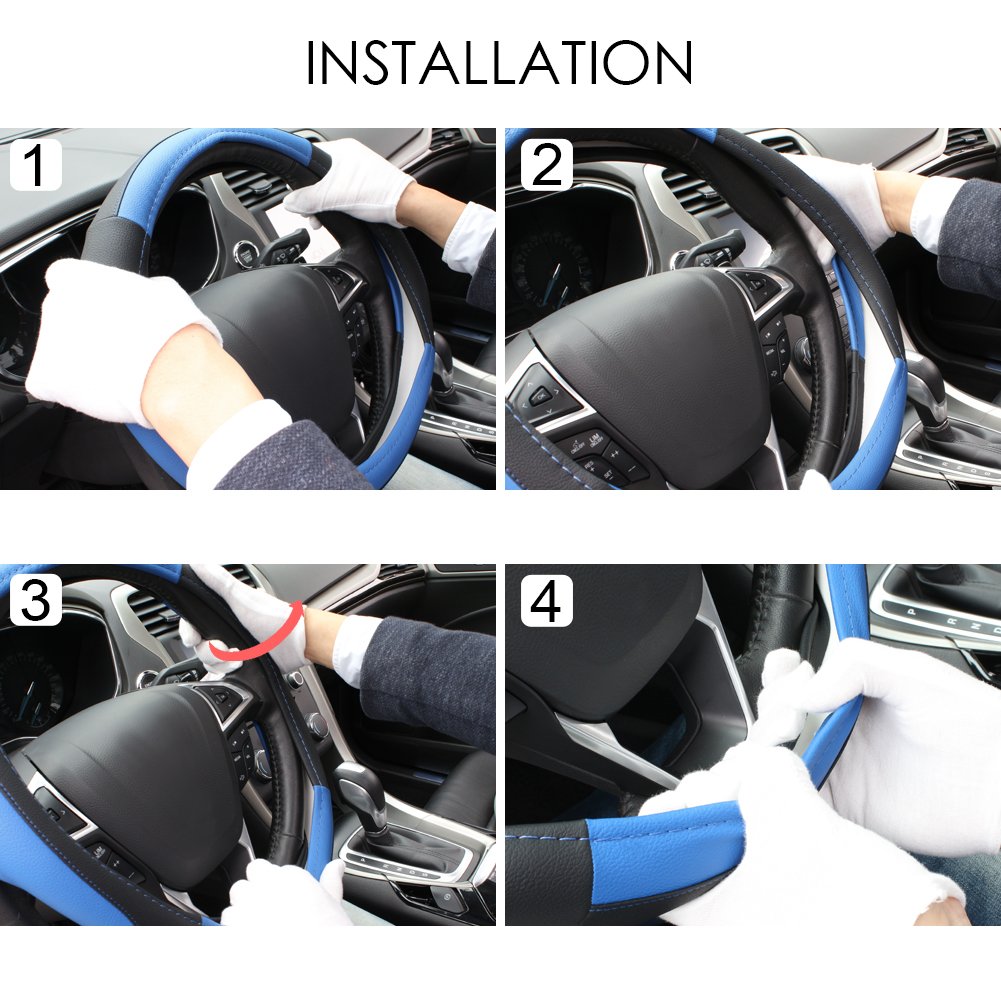 INSTALLATION

1

2

3

4