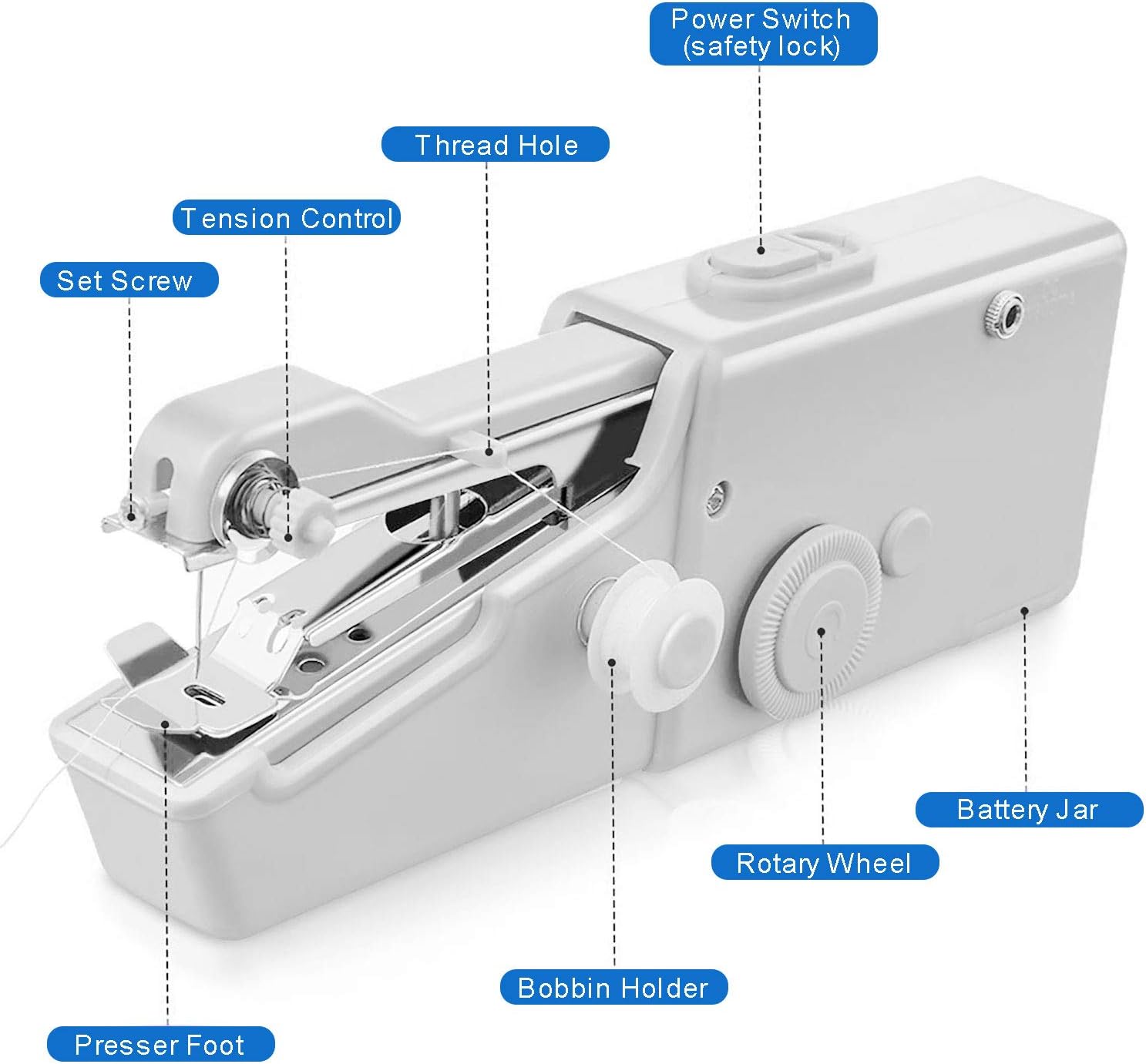 Power Switch
(safety lock)

Thread Hole

Tension Control

Set Screw

Battery Jar

Rotary Wheel

Bobbin Holder

Presser Foot