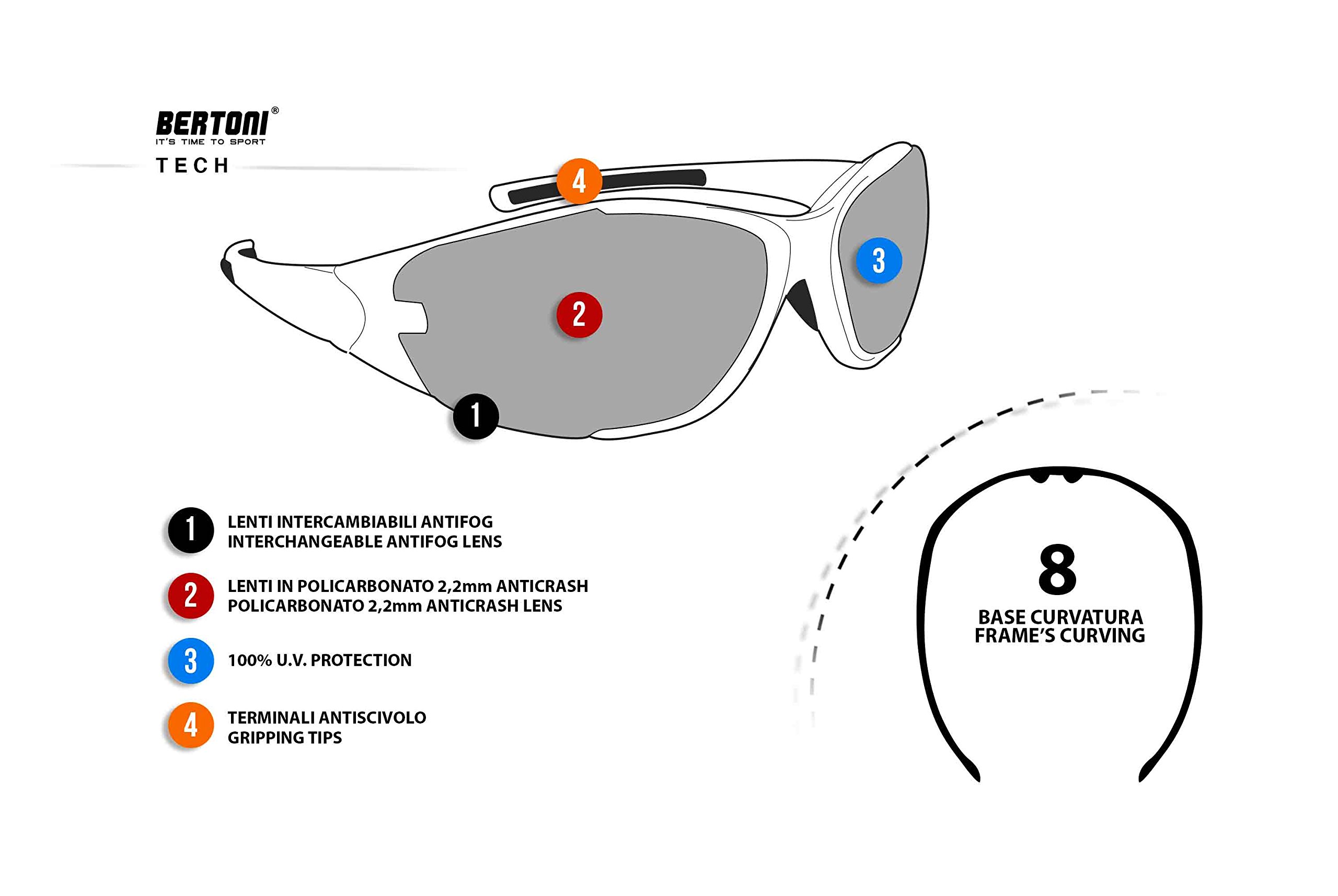 BERTONI®
IT'S TIME TO SPORT
TECH

4
3
2
1

1 LENTI INTERCAMBIABILI ANTIFOG
INTERCHANGEABLE ANTIFOG LENS

2 LENTI IN POLICARBONATO 2,2mm ANTICRASH
POLICARBONATO 2,2mm ANTICRASH LENS

3 100% U.V. PROTECTION

4 TERMINALI ANTISCIVOLO
GRIPPING TIPS

8
BASE CURVATURA
FRAME'S CURVING