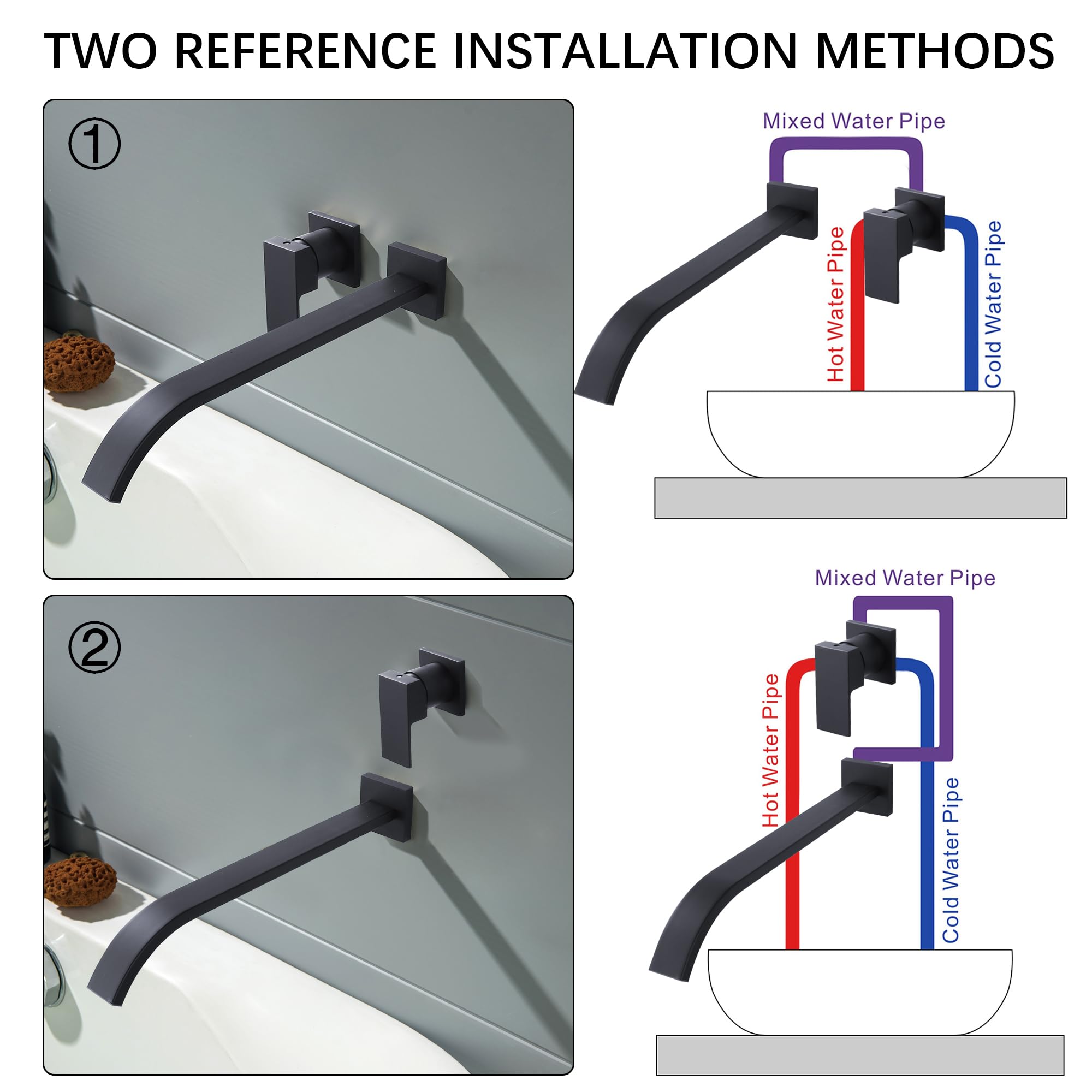 TWO REFERENCE INSTALLATION METHODS

①

Mixed Water Pipe

Hot Water Pipe

Cold Water Pipe

②

Mixed Water Pipe

Hot Water Pipe

Cold Water Pipe